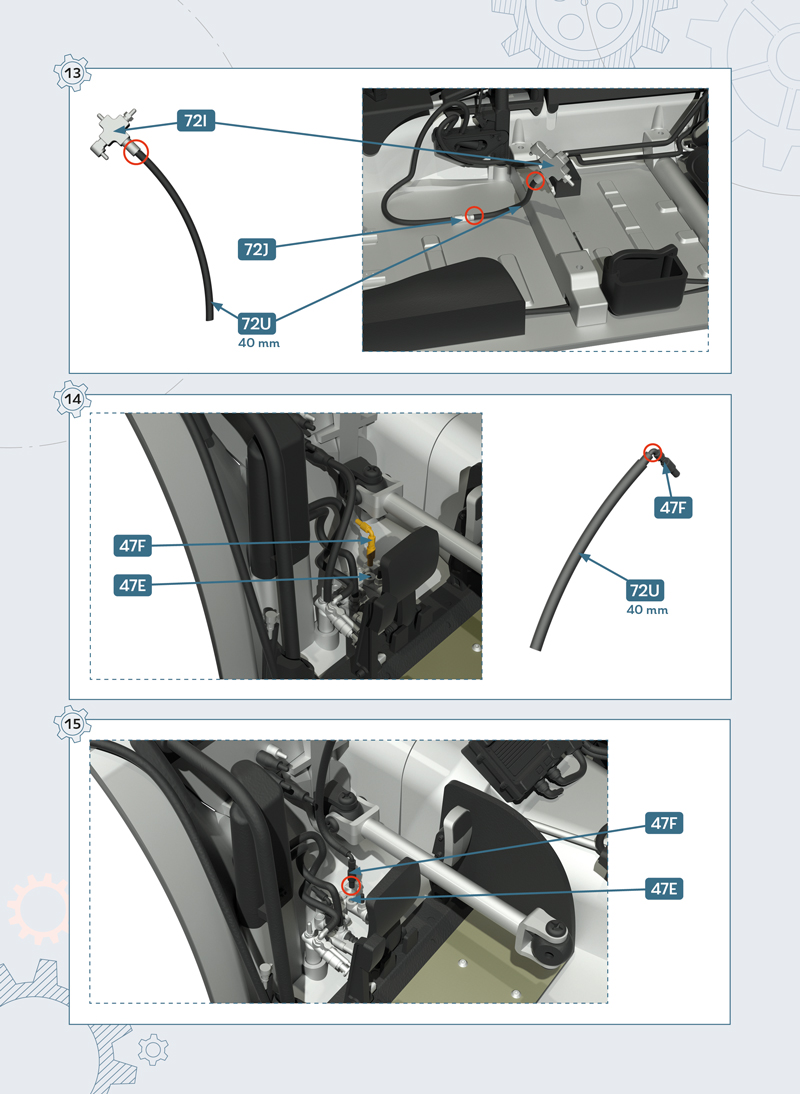 13

72I

72J

72U
40 mm

14

47F

47E

47F

72U
40 mm

15

47F

47E