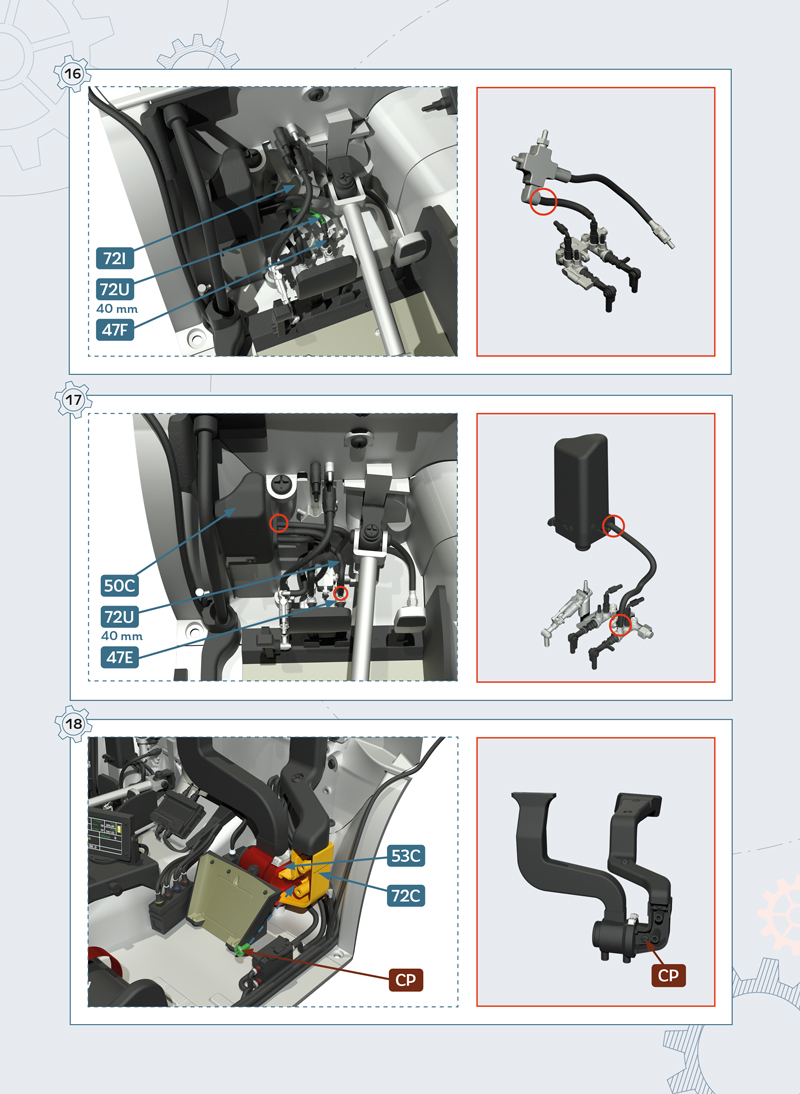 16

72I
72U
40 mm
47F

17

50C
72U
40 mm
47E

18

53C
72C
CP

CP