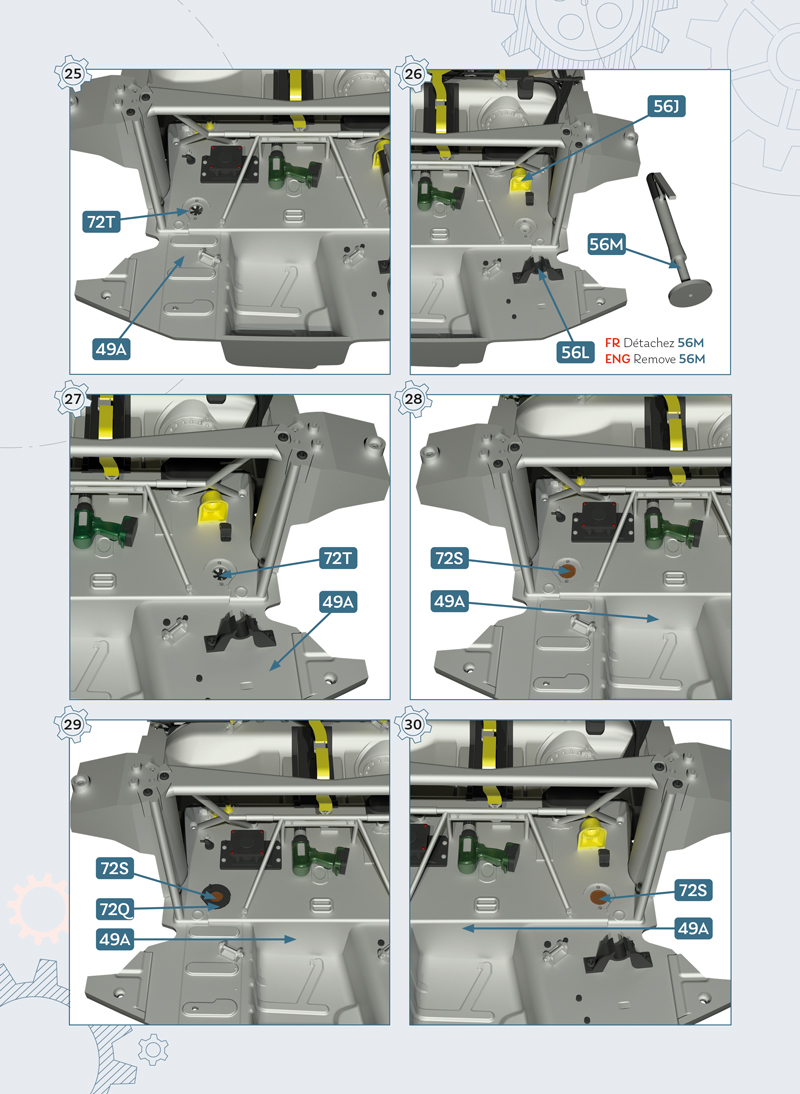 25

72T

49A

26

56J

56M

56L

FR Détachez 56M
ENG Remove 56M

27

72T

49A

28

72S

49A

29

72S

72Q

49A

30

72S

49A