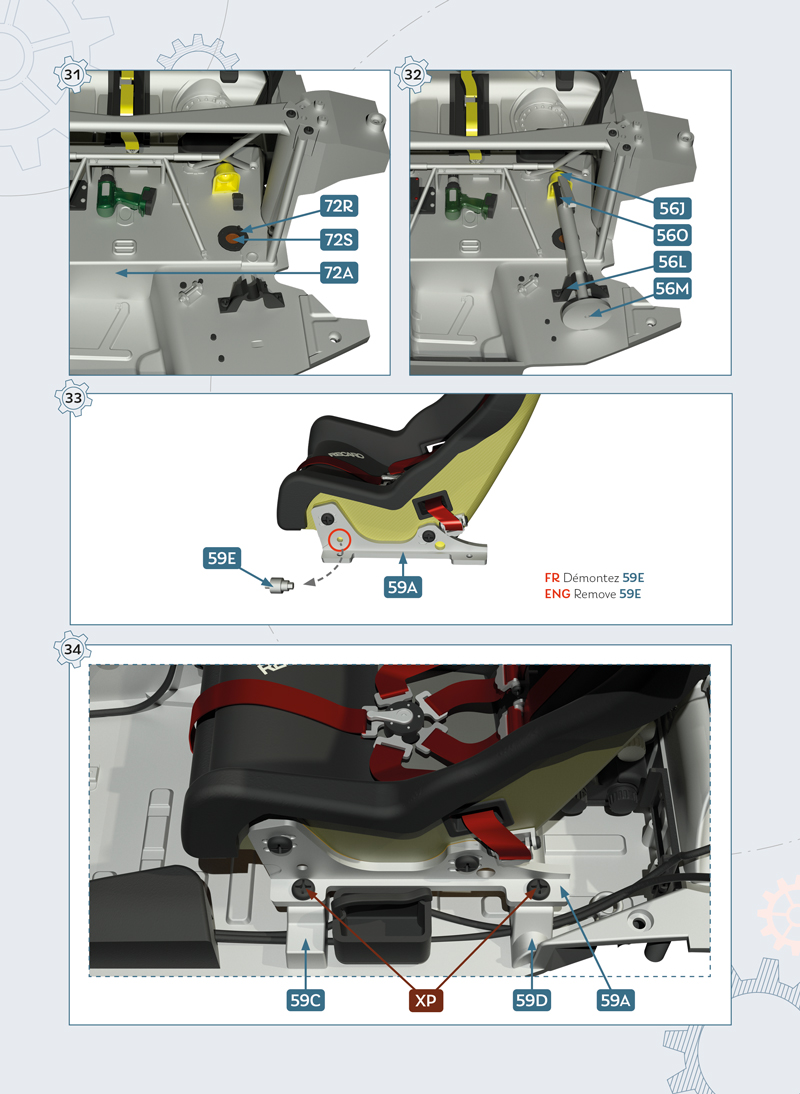 31

72R

72S

72A

32

56J

56O

56L

56M

33

RECARO

59E

59A

FR Démontez 59E
ENG Remove 59E

34

59C

XP

59D

59A