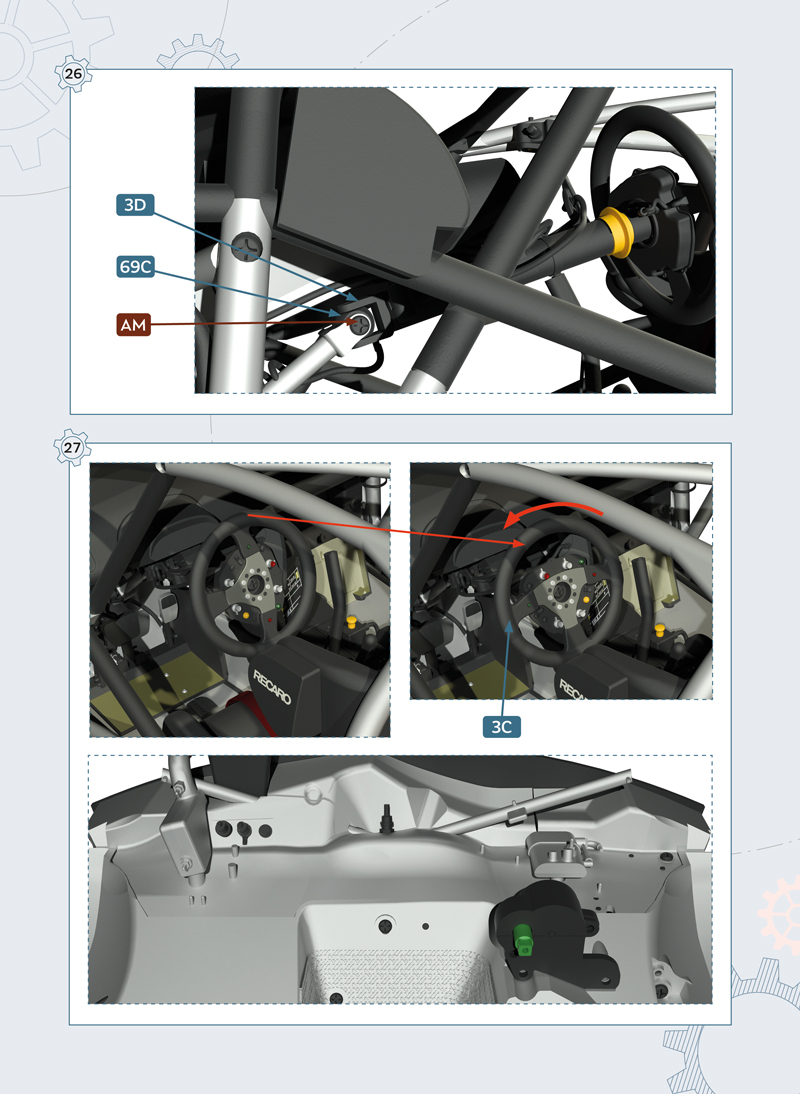 26

3D

69C

AM

27

RECARO

RECARO

3C