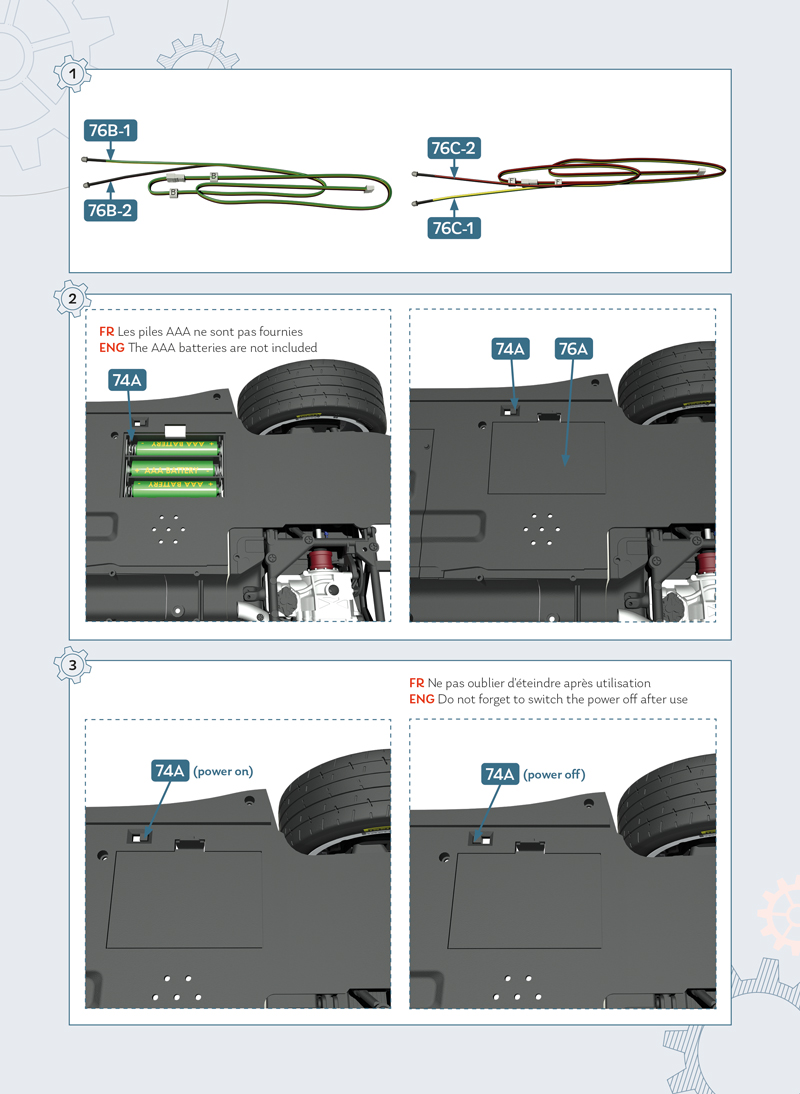 1

76B-1

76B-2

B

B

76C-2

76C-1

2

FR Les piles AAA ne sont pas fournies
ENG The AAA batteries are not included

74A

AAA BATTERY

AAA BATTERY

AAA BATTERY

74A

76A

3

FR Ne pas oublier d'éteindre après utilisation
ENG Do not forget to switch the power off after use

74A (power on)

74A (power off)