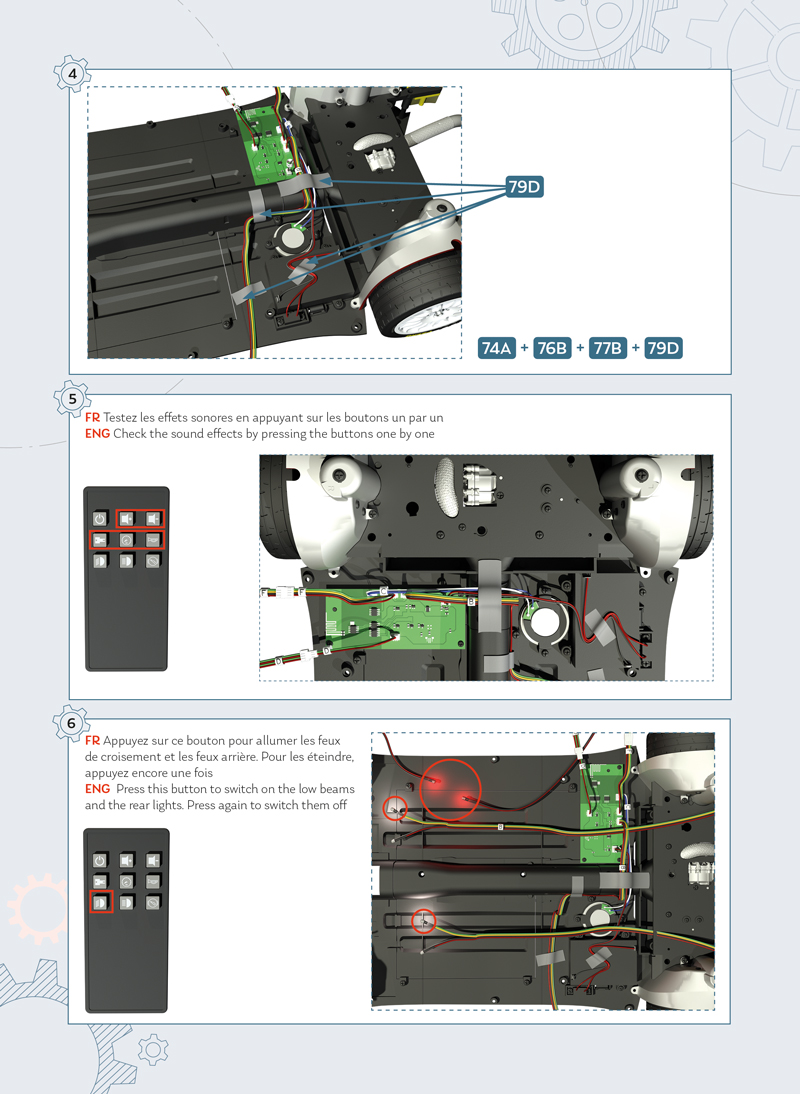 4

79D

74A + 76B + 77B + 79D

5

FR Testez les effets sonores en appuyant sur les boutons un par un
ENG Check the sound effects by pressing the buttons one by one

6

FR Appuyez sur ce bouton pour allumer les feux de croisement et les feux arrière. Pour les éteindre, appuyez encore une fois
ENG Press this button to switch on the low beams and the rear lights. Press again to switch them off