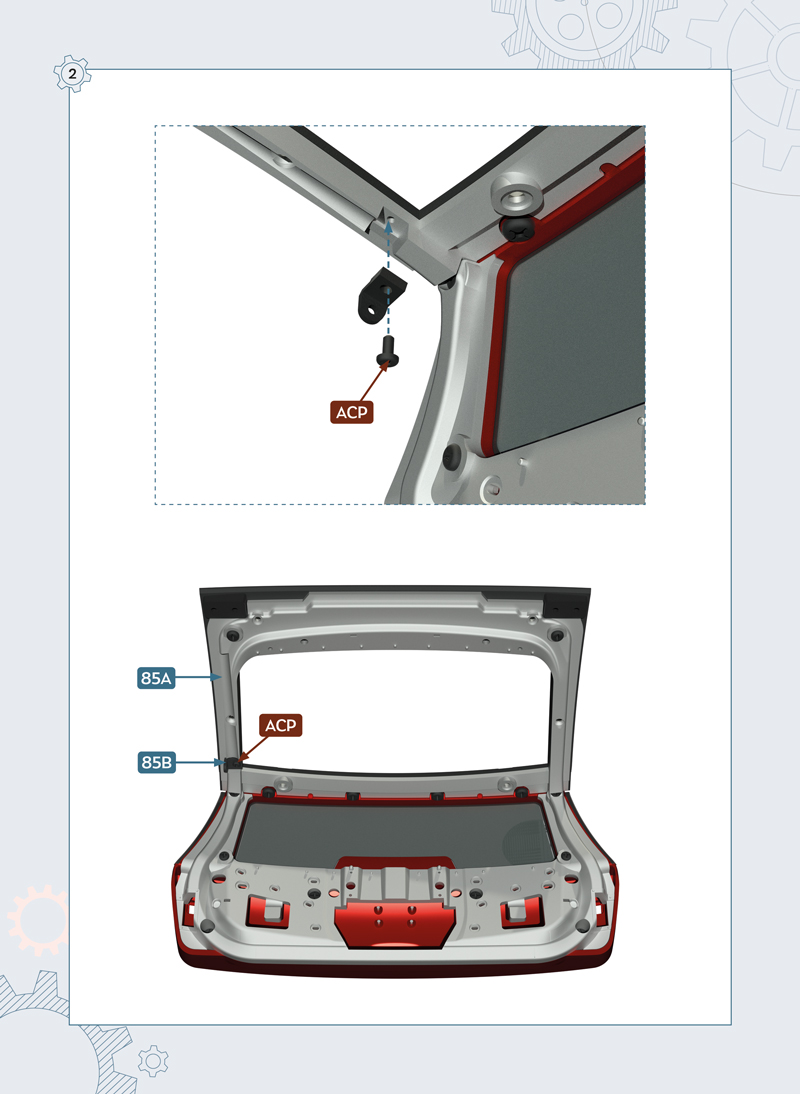 2

ACP

85A

ACP

85B