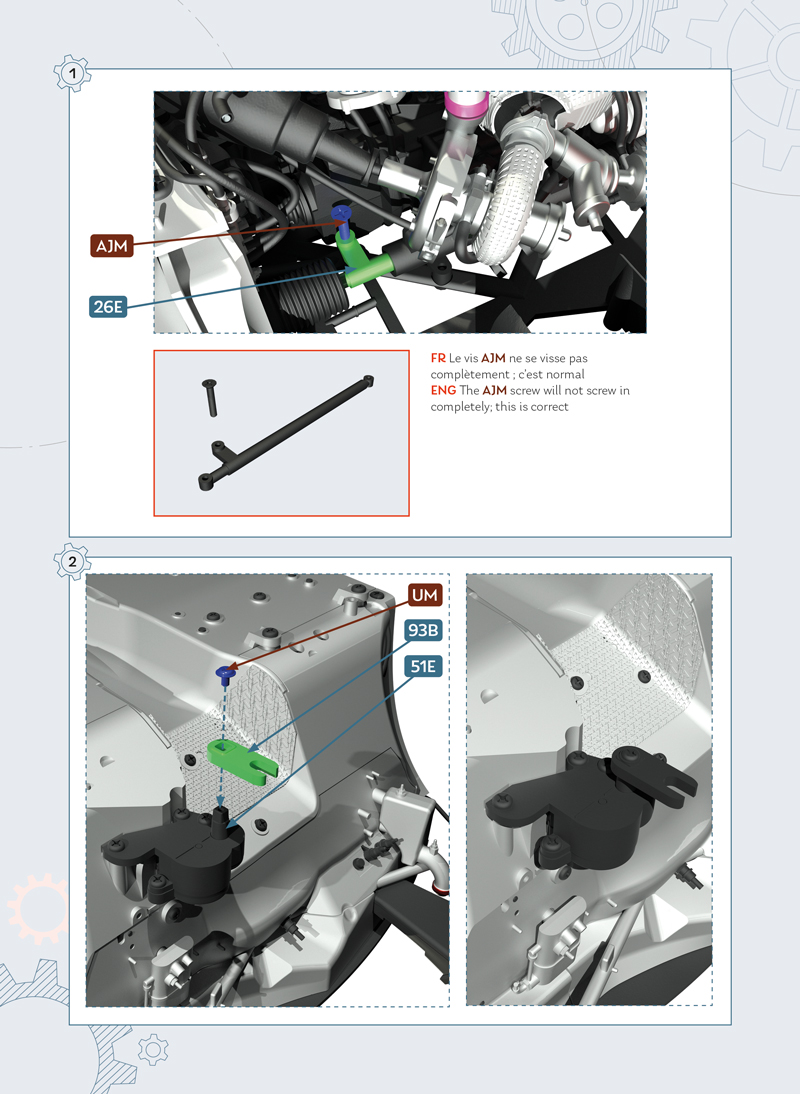 1

AJM

26E

FR Le vis AJM ne se visse pas complètement ; c'est normal
ENG The AJM screw will not screw in completely; this is correct

2

UM

93B

51E