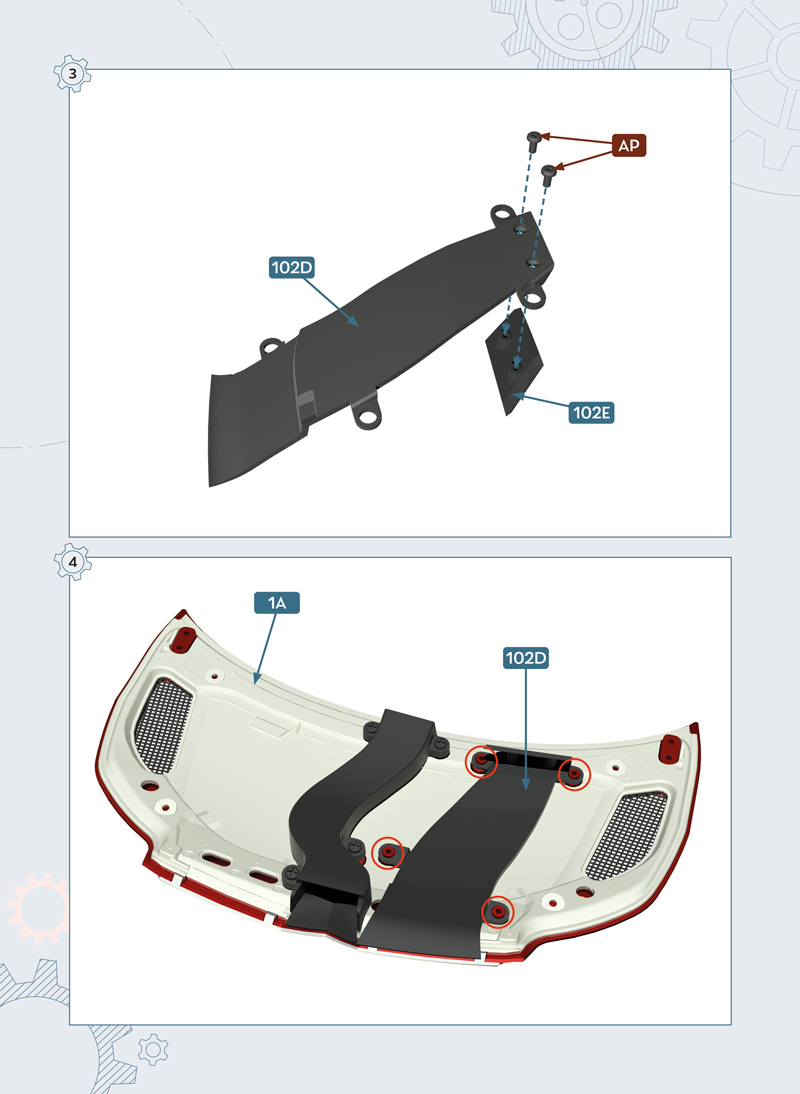 3

AP

102D

102E

4

1A

102D