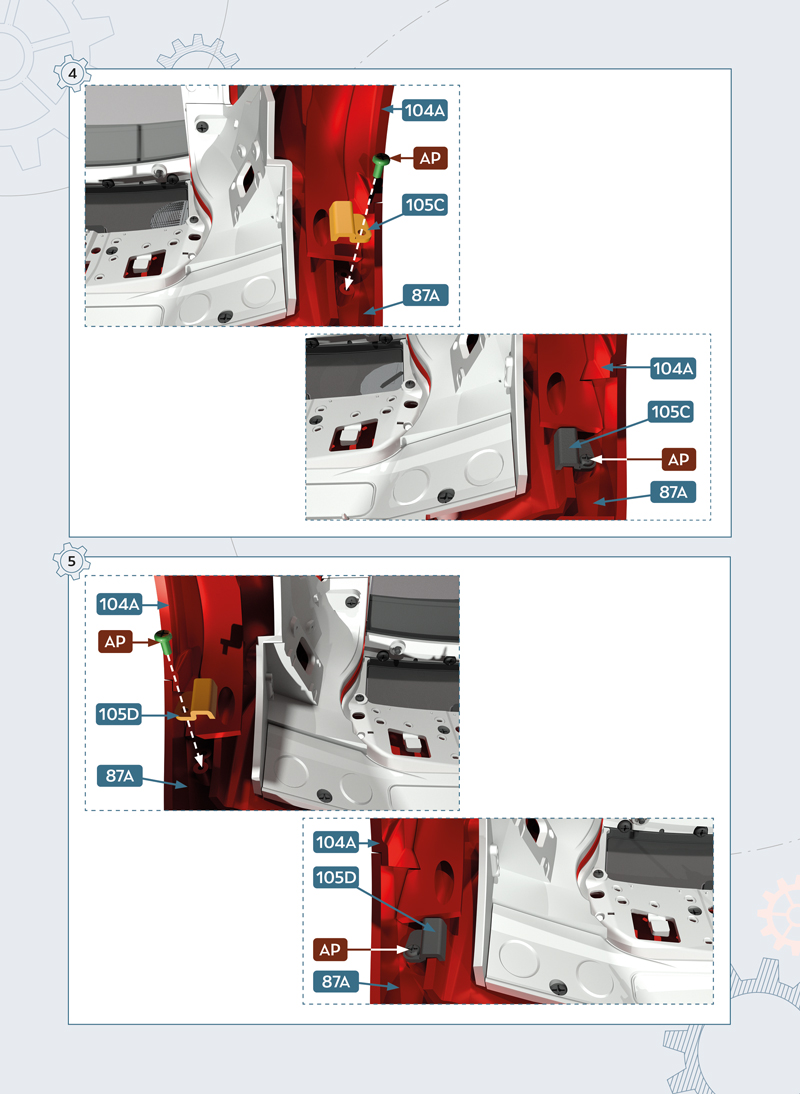 4

104A
AP
105C
87A

104A
105C
AP
87A

5

104A
AP
105D
87A

104A
105D
AP
87A