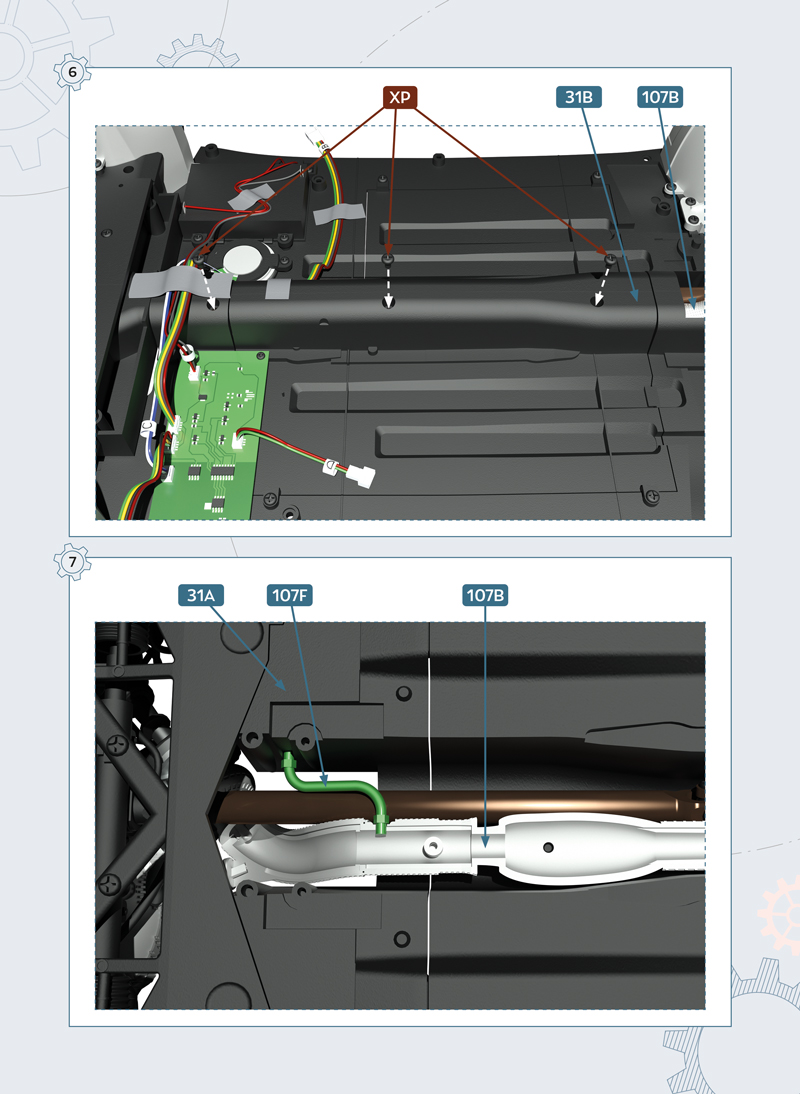 6

XP

31B

107B

7

31A

107F

107B