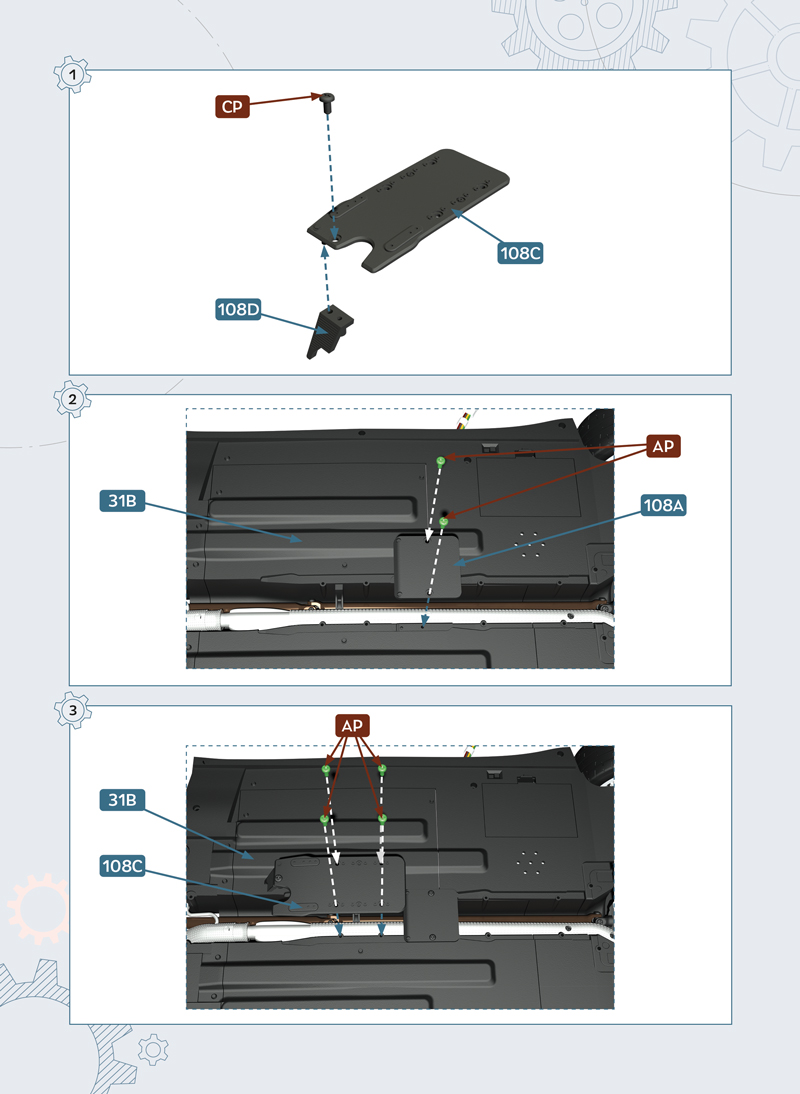 1
CP
108C
108D

2
AP
31B
108A

3
AP
31B
108C