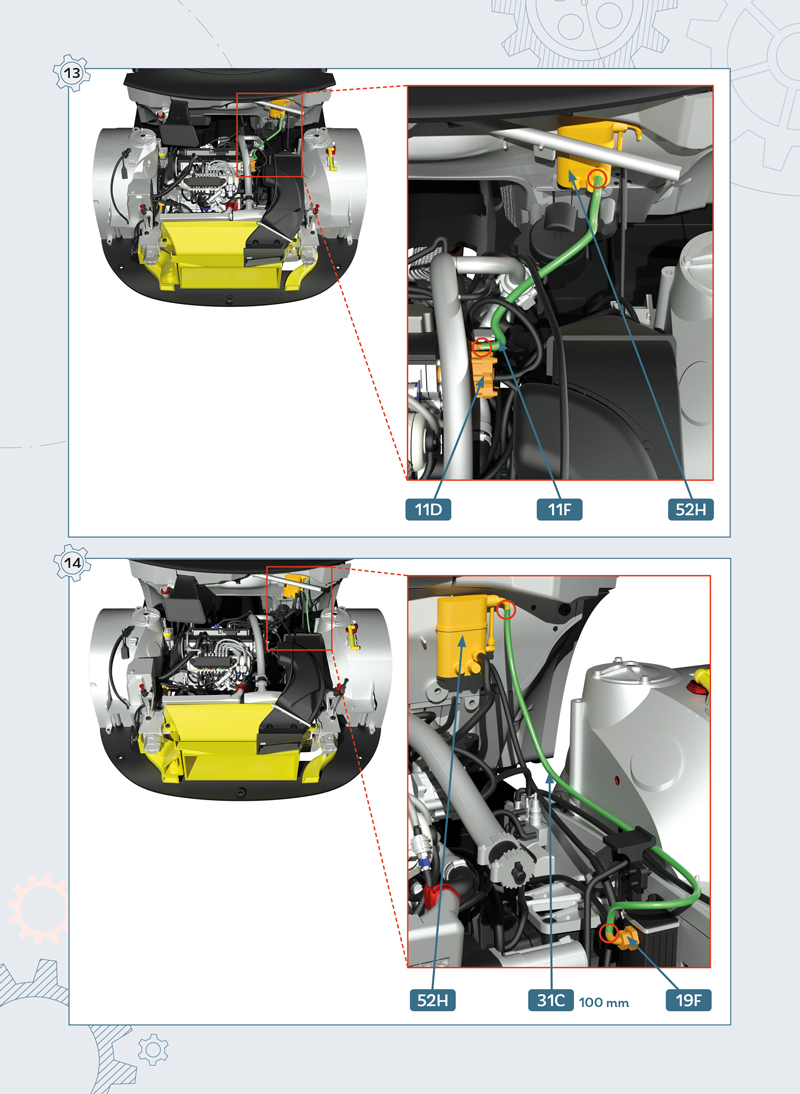 13

11D

11F

52H

14

52H

31C 100 mm

19F