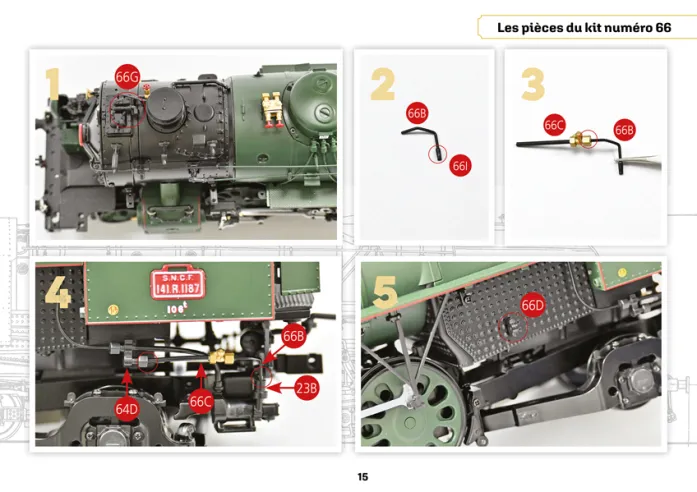 Les pièces du kit numéro 66

1
66G

2
66B
66I

3
66C
66B

4
S.N.C.F.
141.R.1187
106t
66B
23B
64D
66C

5
66D

15