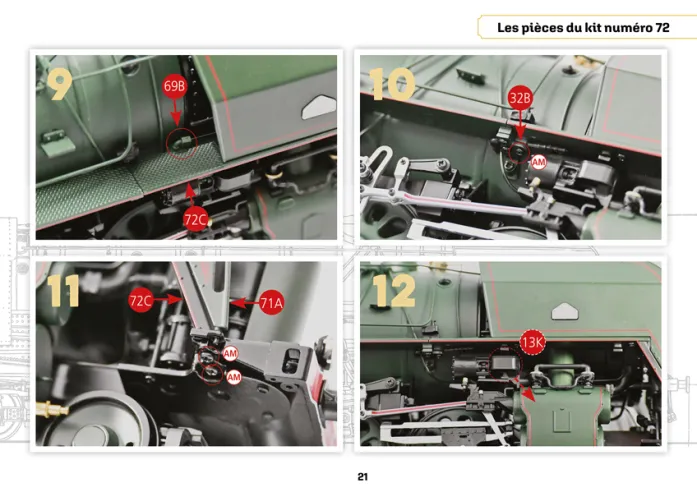 Les pièces du kit numéro 72

9

69B

72C

10

32B

AM

11

72C

71A

AM

AM

12

13K

21