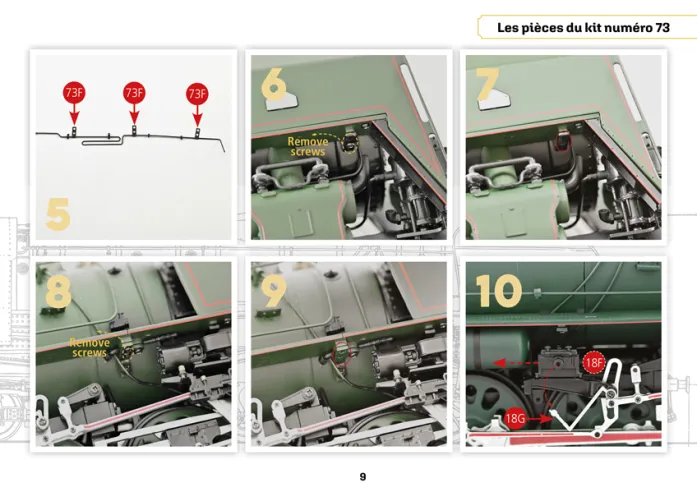 Les pièces du kit numéro 73

73F
73F
73F
5

6
Remove screws

7

8
Remove screws

9

10
18F
18G

9