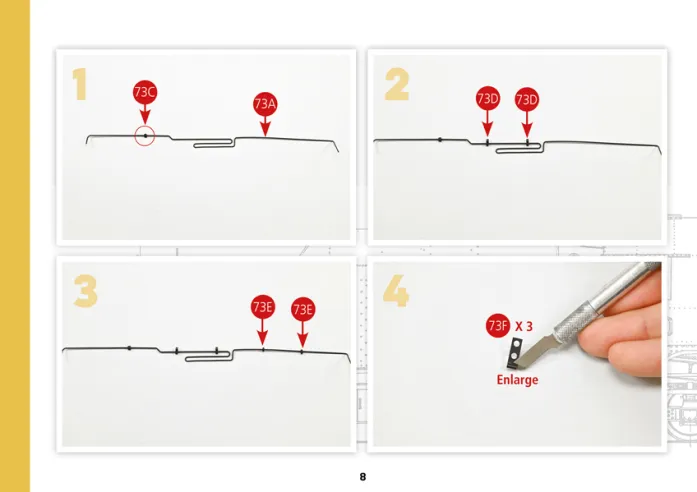 1

73C

73A

2

73D

73D

3

73E

73E

4

73F X 3

Enlarge

8