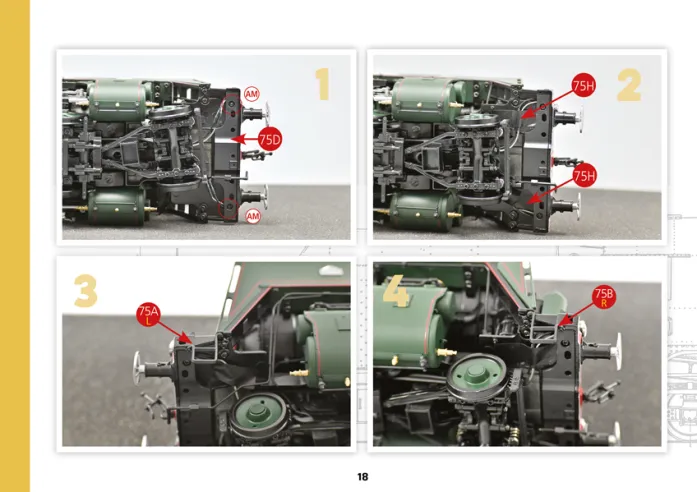 1
AM
75D
AM

2
75H
75H

3
75A
L

4
75B
R

18