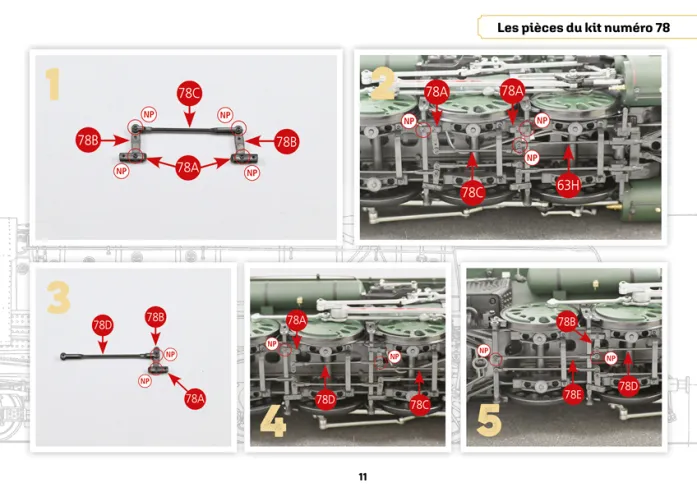 Les pièces du kit numéro 78

1

78C
NP
NP
78B
78B
78A
NP
NP

2

78A
78A
NP
NP
NP
78C
63H

3

78D
78B
NP
NP
78A

4

78A
NP
NP
78D
78C

5

78B
NP
NP
78E
78D

11