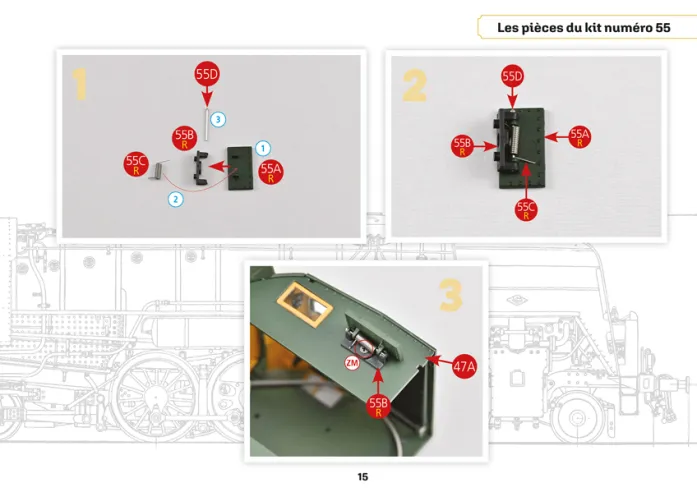 Les pièces du kit numéro 55

1

55D
3
55B
R
1
55C
R
55A
R
2

2

55D
55B
R
55A
R
55C
R

3

ZM
47A
55B
R

15