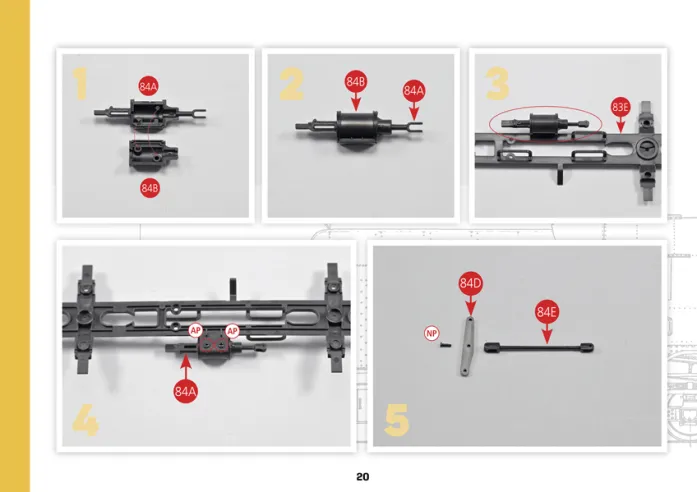 1
84A
84B

2
84B
84A

3
83E

4
AP
AP
84A

5
84D
84E
NP

20