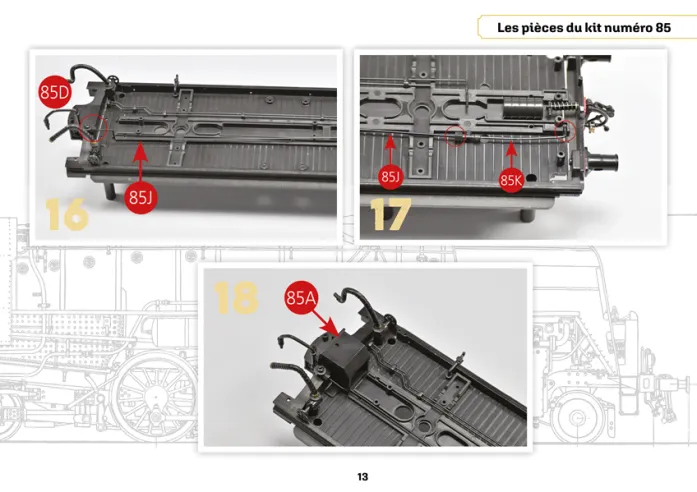 Les pièces du kit numéro 85

85D

85J

16

85J

85K

17

18

85A

13