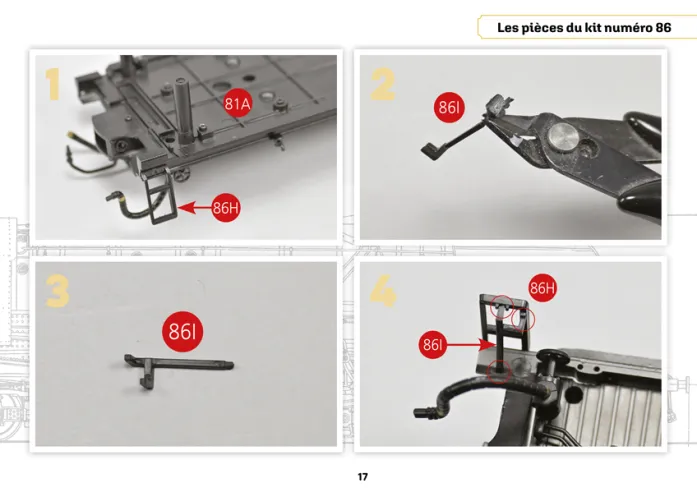 Les pièces du kit numéro 86

1

81A

86H

2

86I

3

86I

4

86H

86I

17