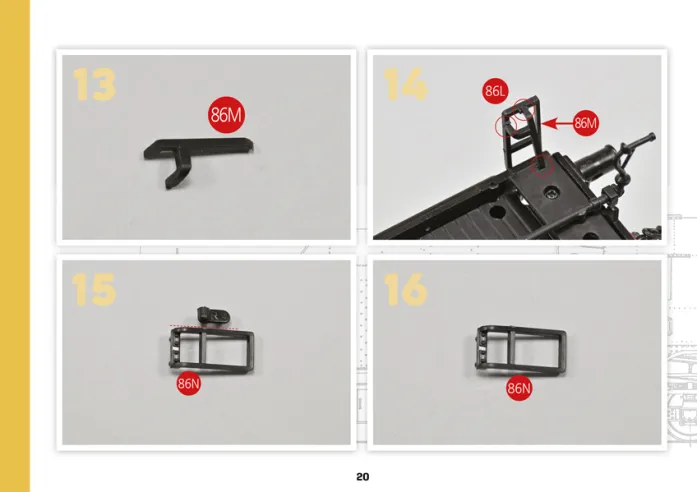 13

86M

14

86L

86M

15

86N

16

86N

20