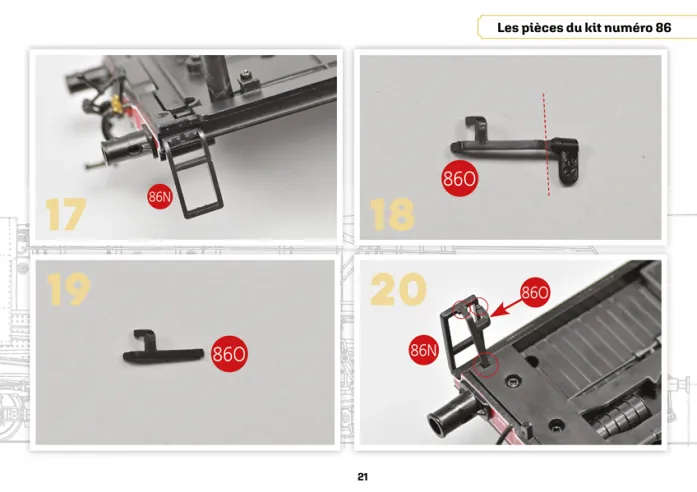 Les pièces du kit numéro 86

17

86N

18

86O

19

86O

20

86O

86N

21