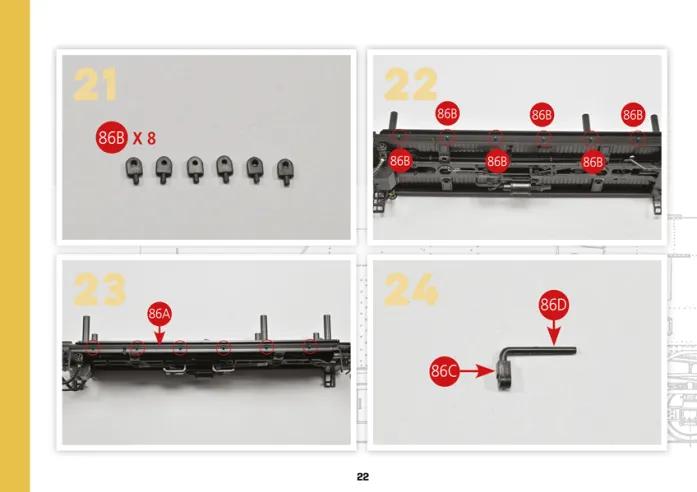 21

86B X 8

22

86B
86B
86B
86B
86B
86B

23

86A

24

86D
86C

22