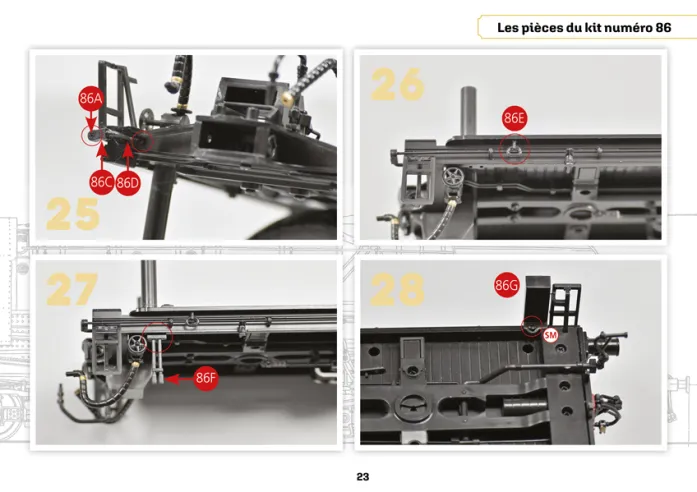 Les pièces du kit numéro 86

86A

86C

86D

25

26

86E

27

86F

28

86G

SM

23