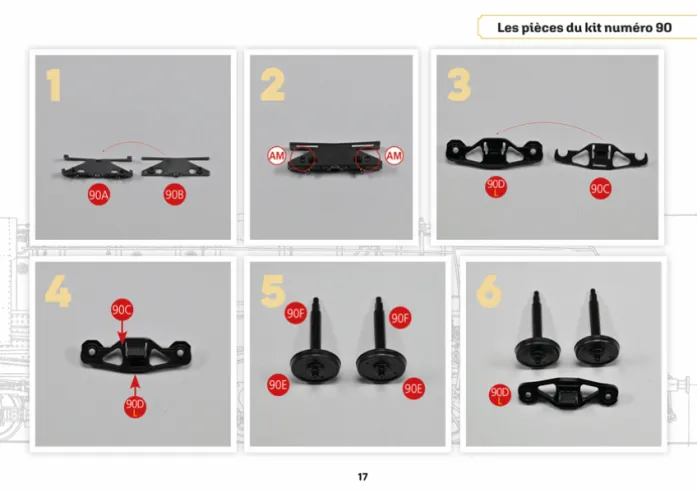 Les pièces du kit numéro 90

1
90A
90B

2
AM
AM

3
90D L
90C

4
90C
90D L

5
90F
90F
90E
90E

6
90D L

17