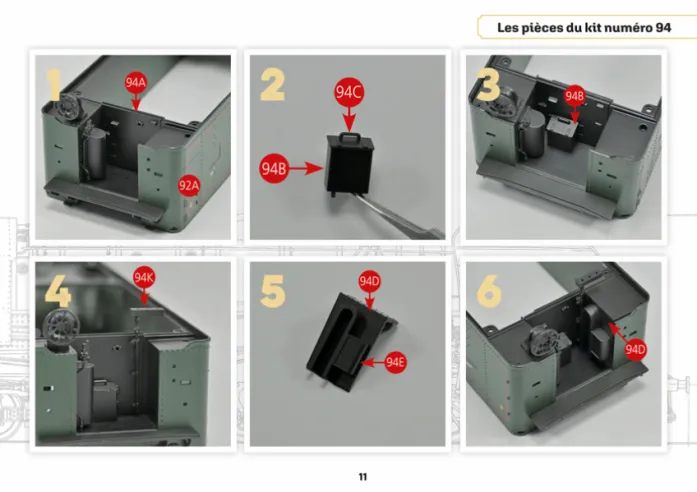 Les pièces du kit numéro 94

1
94A
92A

2
94C
94B

3
94B

4
94K

5
94D
94E

6
94D

11