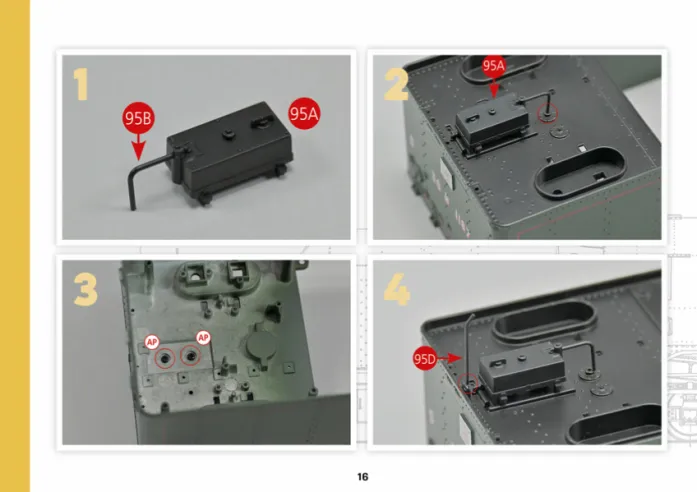 1
95B
95A

2
95A

3
AP
AP

4
95D

16