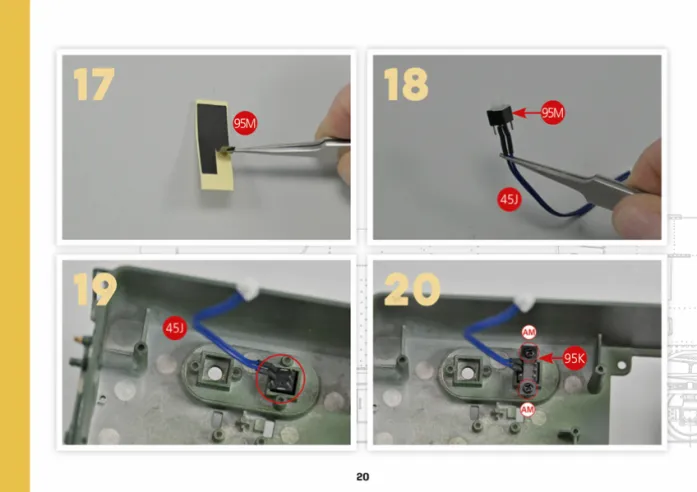 17

95M

18

95M

45J

19

45J

20

AM

95K

AM

20