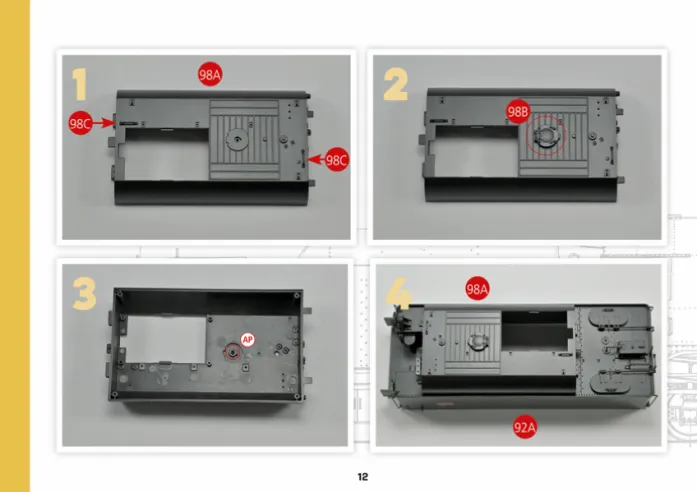 1
98A
98C
98C

2
98B

3
AP

4
98A
92A

12