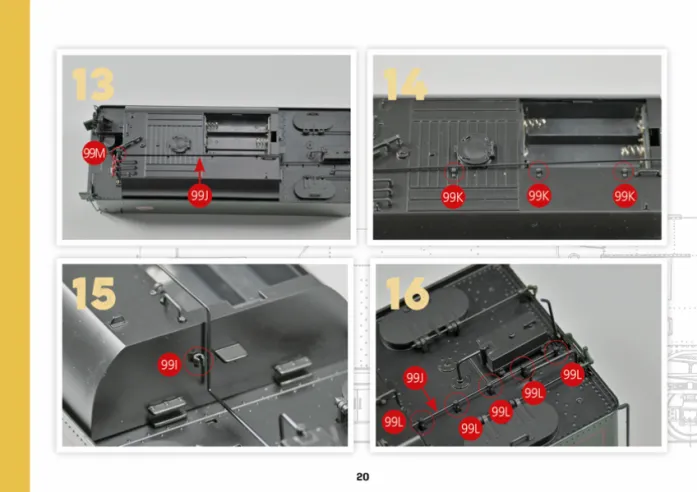 13

99M

99J

14

99K

99K

99K

15

99I

16

99J

99L

99L

99L

99L

99L

20