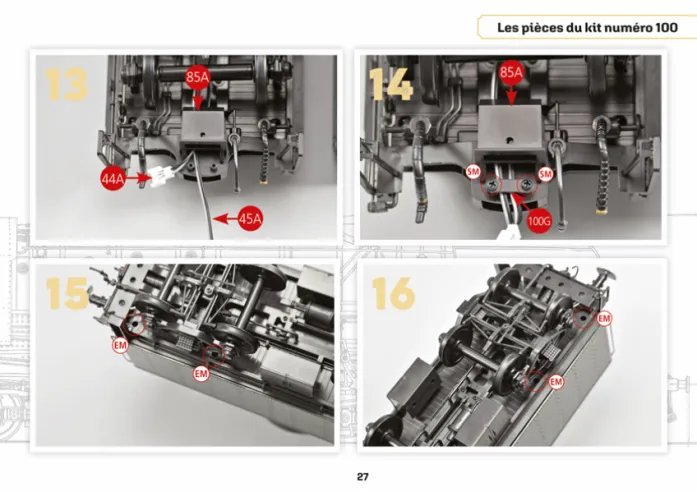 Les pièces du kit numéro 100

13

85A

44A

45A

14

85A

SM

SM

100G

15

EM

EM

16

EM

EM

27