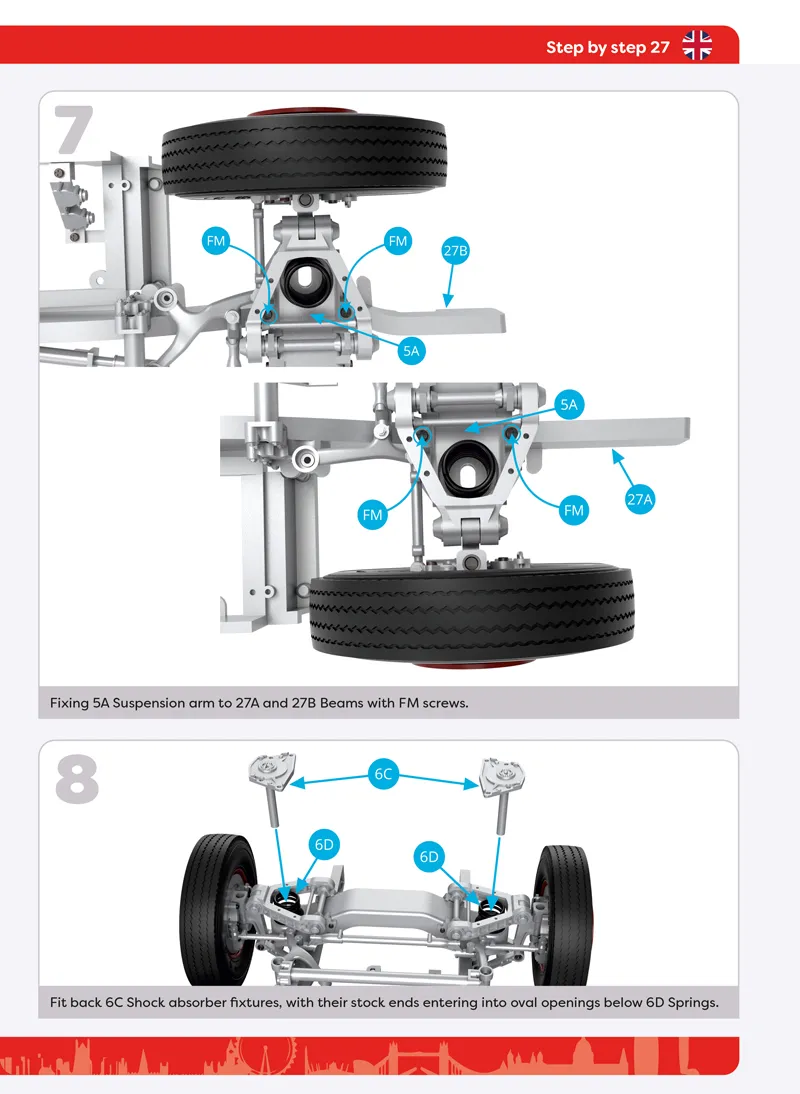 Step by step 27

7

FM

FM

27B

5A

5A

FM

FM

27A

Fixing 5A Suspension arm to 27A and 27B Beams with FM screws.

8

6C

6D

6D

Fit back 6C Shock absorber fixtures, with their stock ends entering into oval openings below 6D Springs.