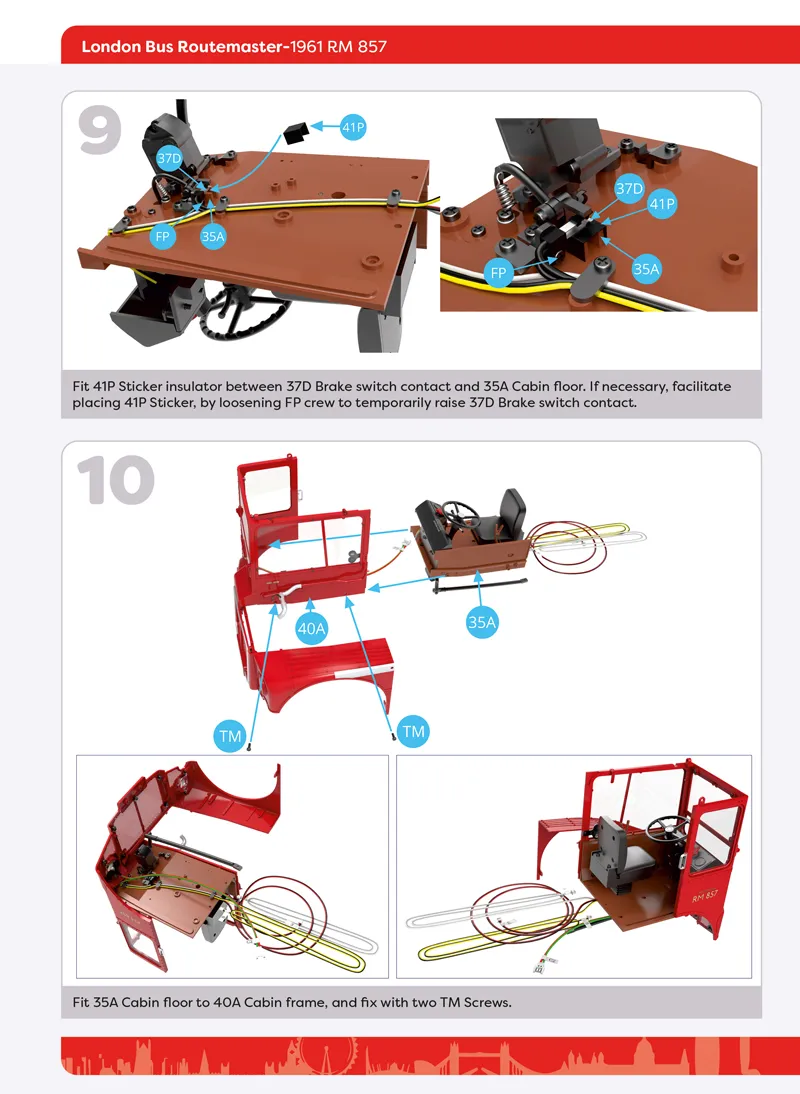 London Bus Routemaster-1961 RM 857

9

41P
37D
FP
35A

37D
41P
FP
35A

Fit 41P Sticker insulator between 37D Brake switch contact and 35A Cabin floor. If necessary, facilitate placing 41P Sticker, by loosening FP crew to temporarily raise 37D Brake switch contact.

10

40A
35A
TM
TM

RM 857

Fit 35A Cabin floor to 40A Cabin frame, and fix with two TM Screws.