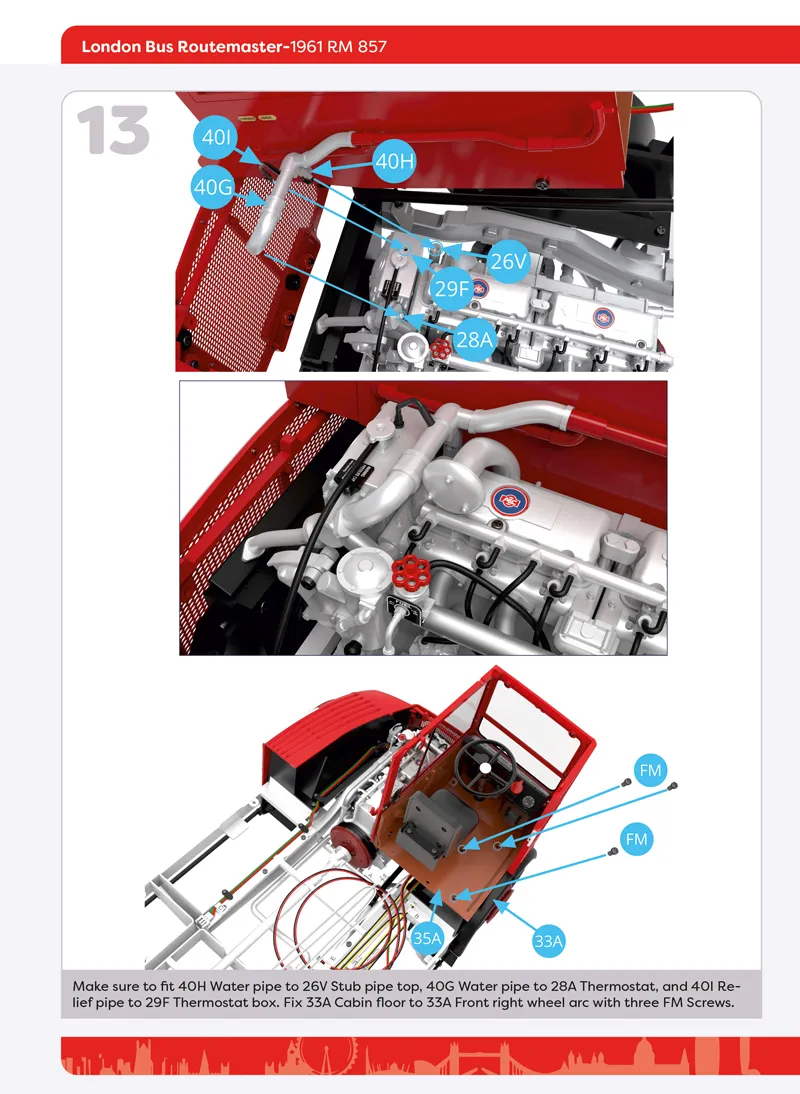 London Bus Routemaster-1961 RM 857

13

40I

40H

40G

26V

29F

28A

FM

FM

35A

33A

Make sure to fit 40H Water pipe to 26V Stub pipe top, 40G Water pipe to 28A Thermostat, and 40I Relief pipe to 29F Thermostat box. Fix 33A Cabin floor to 33A Front right wheel arc with three FM Screws.