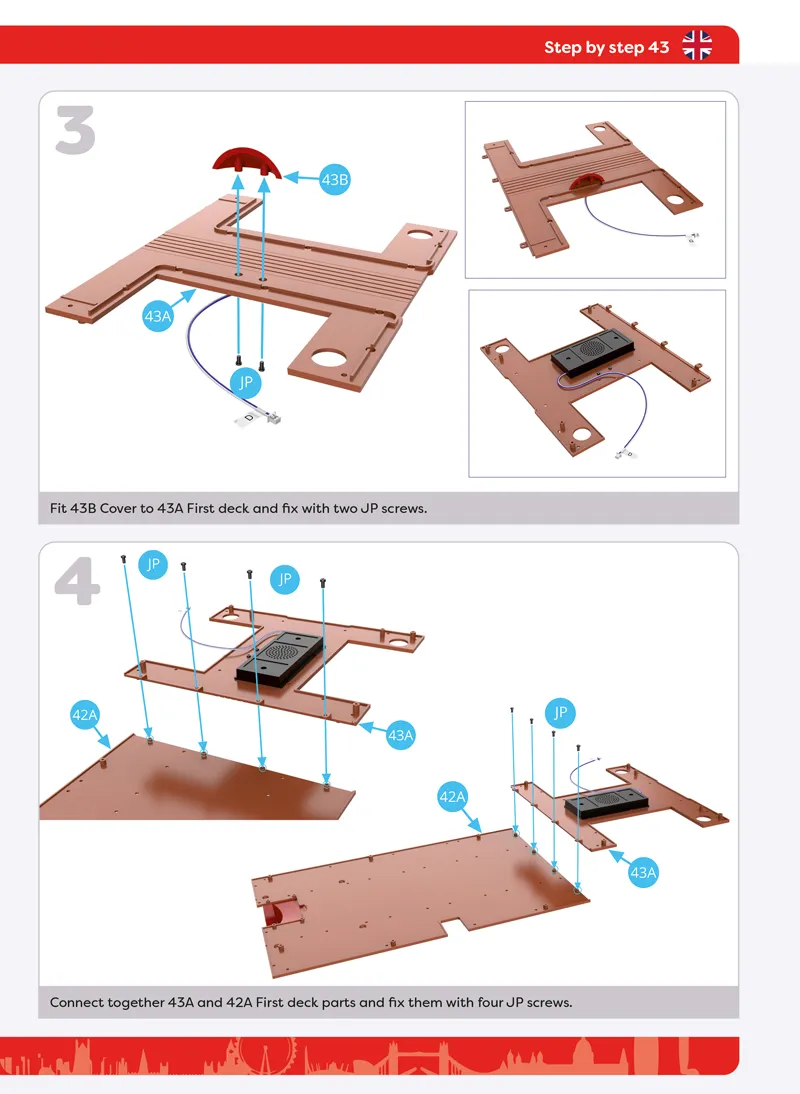 Step by step 43

3

43B

43A

JP

D

Fit 43B Cover to 43A First deck and fix with two JP screws.

4

JP

JP

42A

43A

JP

42A

43A

Connect together 43A and 42A First deck parts and fix them with four JP screws.