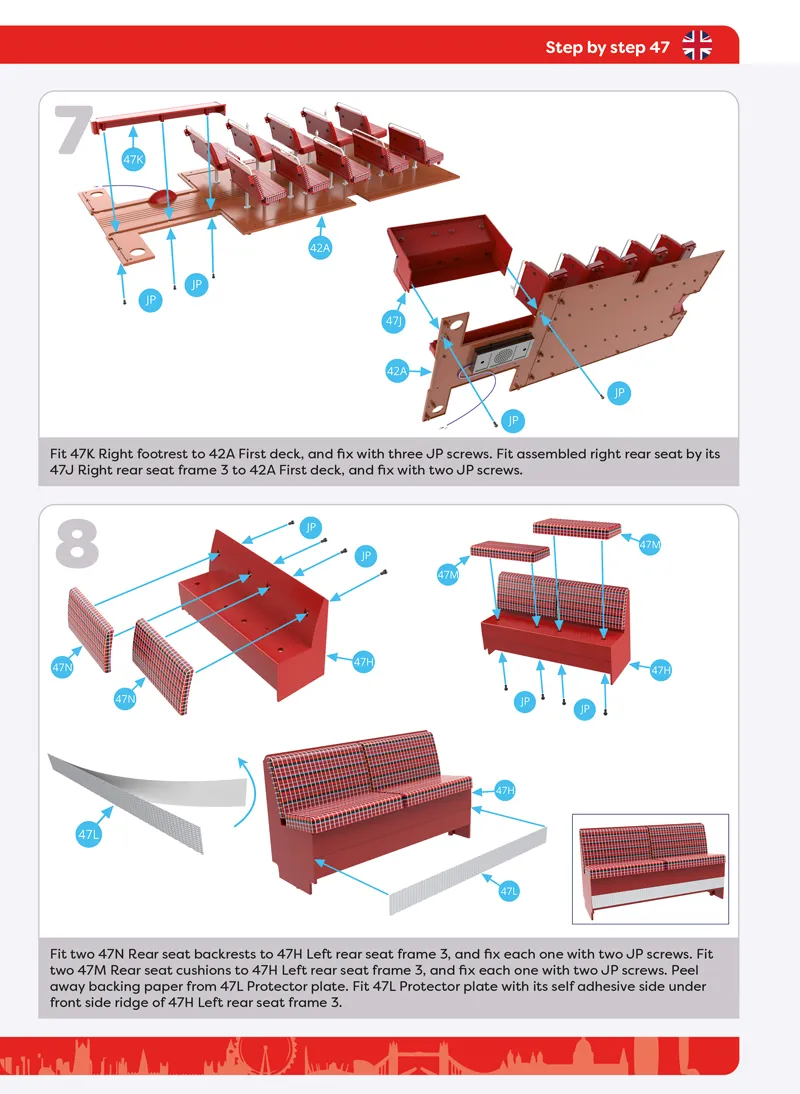 Step by step 47

7

47K

42A

JP

JP

47J

42A

JP

JP

Fit 47K Right footrest to 42A First deck, and fix with three JP screws. Fit assembled right rear seat by its 47J Right rear seat frame 3 to 42A First deck, and fix with two JP screws.

8

JP

JP

47N

47N

47H

47M

47M

47H

JP

JP

47L

47H

47L

Fit two 47N Rear seat backrests to 47H Left rear seat frame 3, and fix each one with two JP screws. Fit two 47M Rear seat cushions to 47H Left rear seat frame 3, and fix each one with two JP screws. Peel away backing paper from 47L Protector plate. Fit 47L Protector plate with its self adhesive side under front side ridge of 47H Left rear seat frame 3.