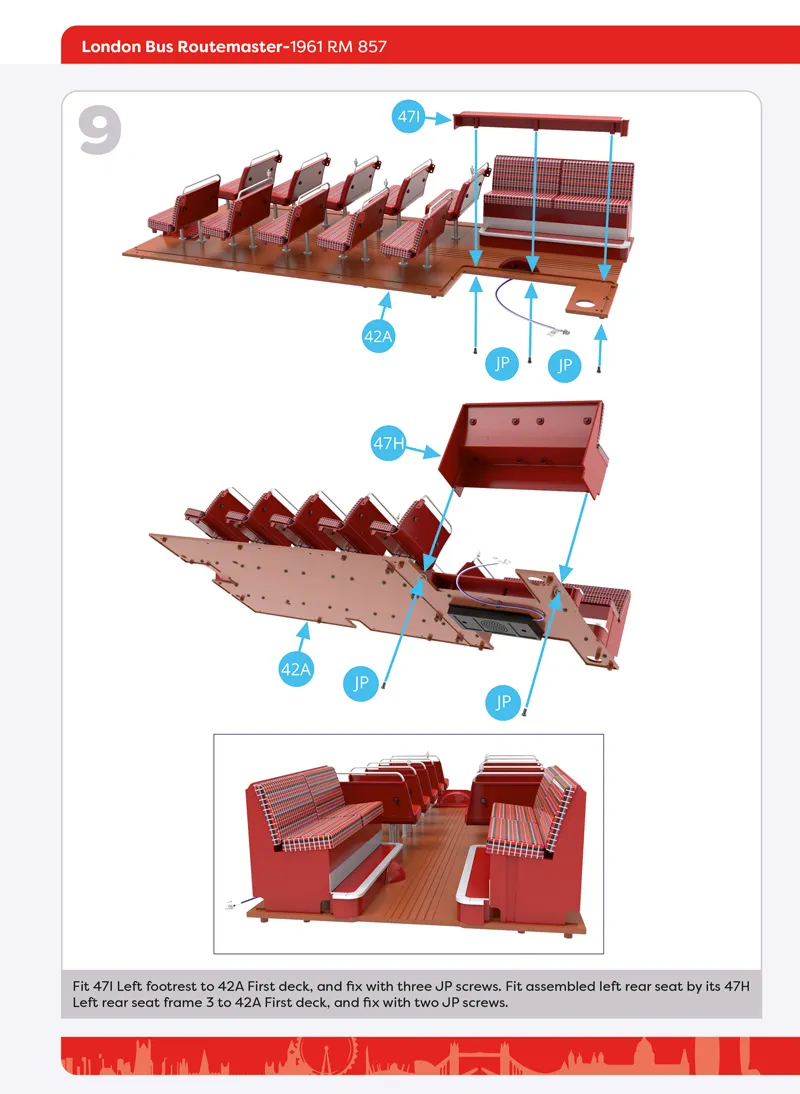 London Bus Routemaster-1961 RM 857

9

47I

42A

JP

JP

47H

42A

JP

JP

Fit 47I Left footrest to 42A First deck, and fix with three JP screws. Fit assembled left rear seat by its 47H Left rear seat frame 3 to 42A First deck, and fix with two JP screws.