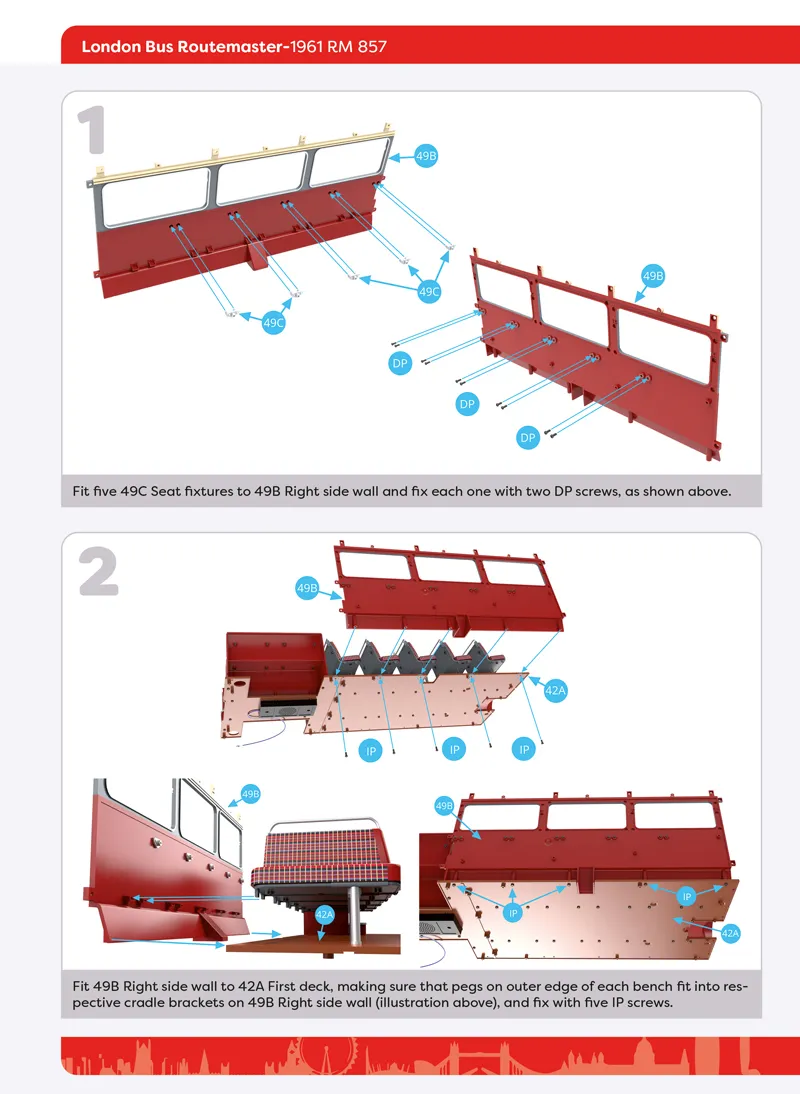 London Bus Routemaster-1961 RM 857

1

49B

49C

49C

49B

DP

DP

DP

Fit five 49C Seat fixtures to 49B Right side wall and fix each one with two DP screws, as shown above.

2

49B

42A

IP

IP

IP

49B

42A

49B

IP

IP

42A

Fit 49B Right side wall to 42A First deck, making sure that pegs on outer edge of each bench fit into respective cradle brackets on 49B Right side wall (illustration above), and fix with five IP screws.