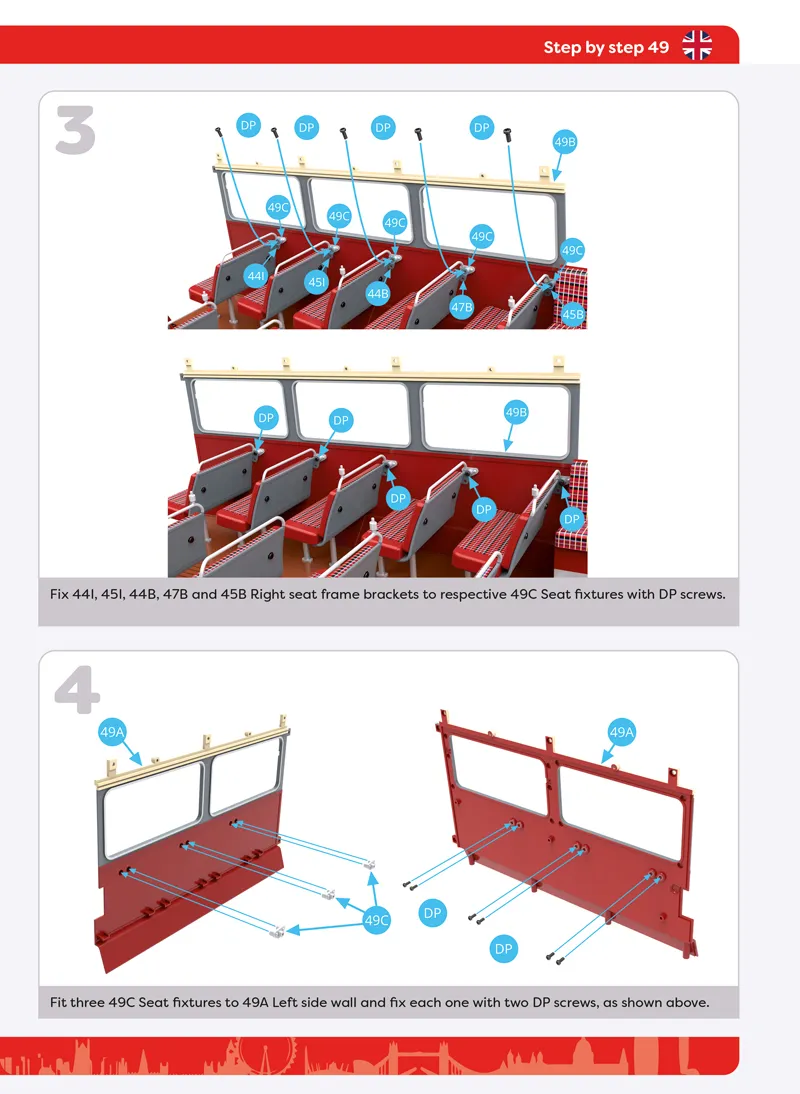 Step by step 49

3

DP DP DP DP 49B

49C 49C 49C 49C 49C

44I 45I 44B 47B 45B

DP DP 49B

DP DP DP

Fix 44I, 45I, 44B, 47B and 45B Right seat frame brackets to respective 49C Seat fixtures with DP screws.

4

49A

49C

49A

DP

DP

Fit three 49C Seat fixtures to 49A Left side wall and fix each one with two DP screws, as shown above.