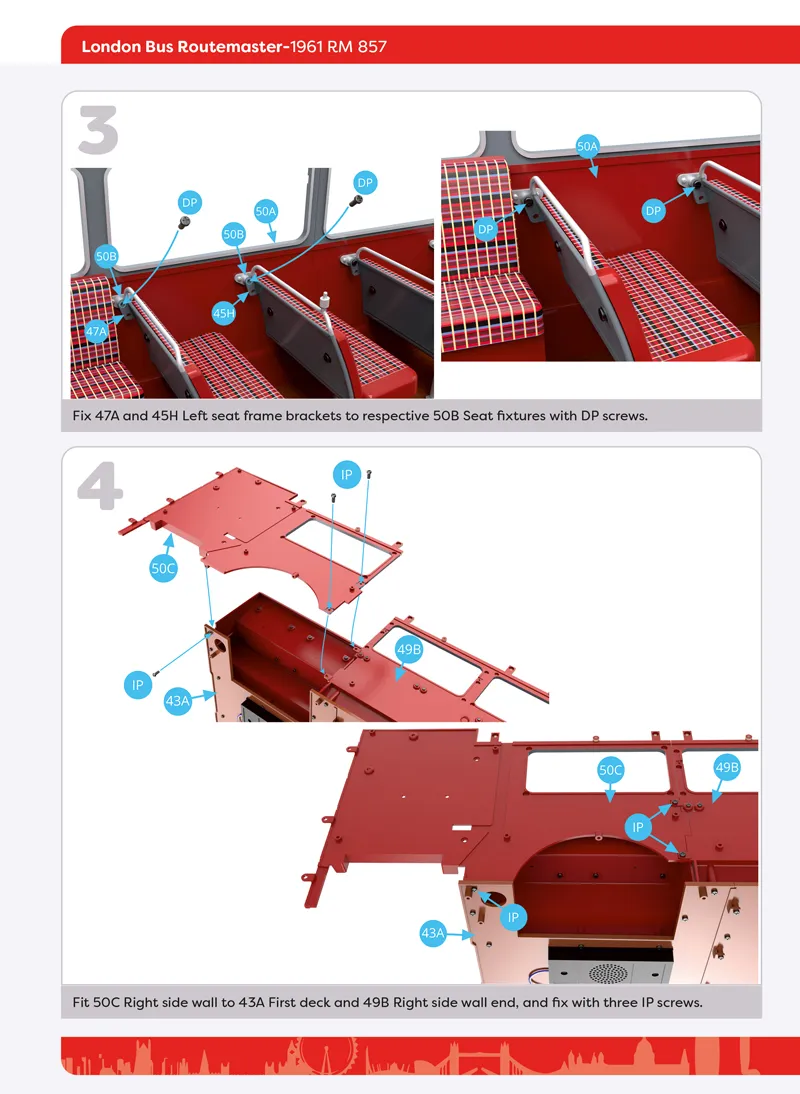 London Bus Routemaster-1961 RM 857

3

DP
DP
50A
50B
50B
47A
45H
50A
DP
DP

Fix 47A and 45H Left seat frame brackets to respective 50B Seat fixtures with DP screws.

4

IP
50C
IP
43A
49B
50C
49B
IP
IP
43A

Fit 50C Right side wall to 43A First deck and 49B Right side wall end, and fix with three IP screws.