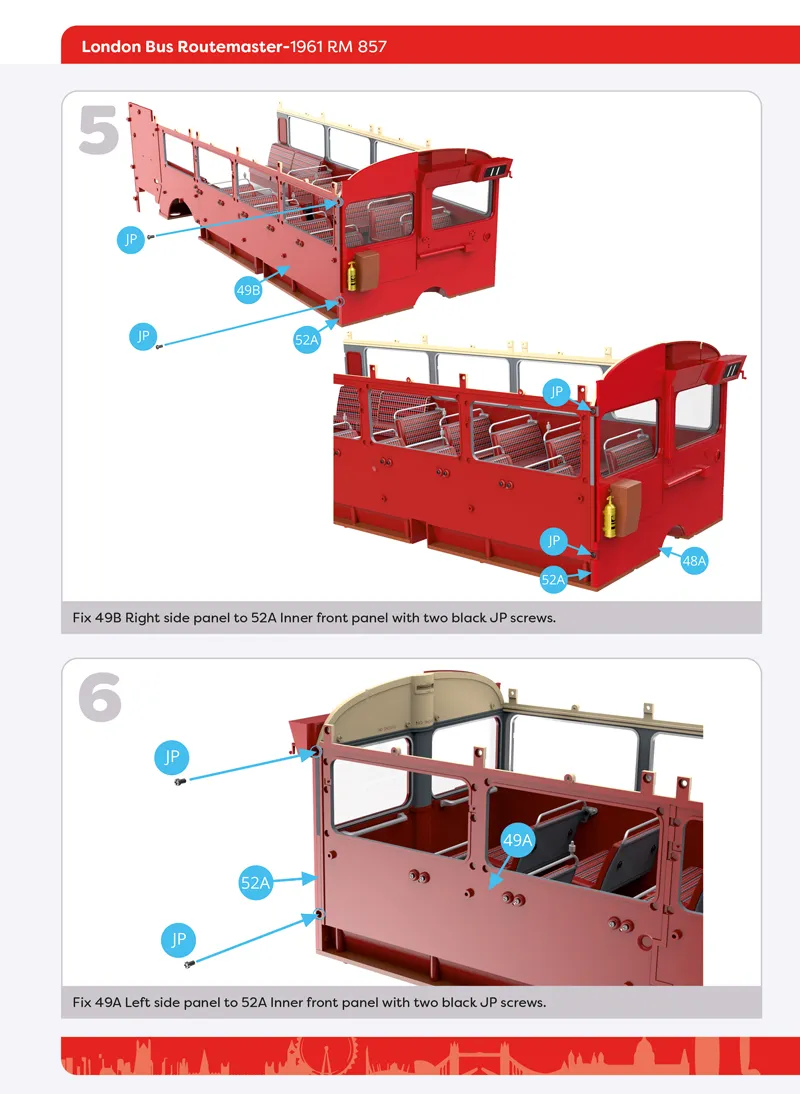 London Bus Routemaster-1961 RM 857

5

JP

49B

JP

52A

JP

JP

52A

48A

Fix 49B Right side panel to 52A Inner front panel with two black JP screws.

6

JP

49A

52A

JP

Fix 49A Left side panel to 52A Inner front panel with two black JP screws.