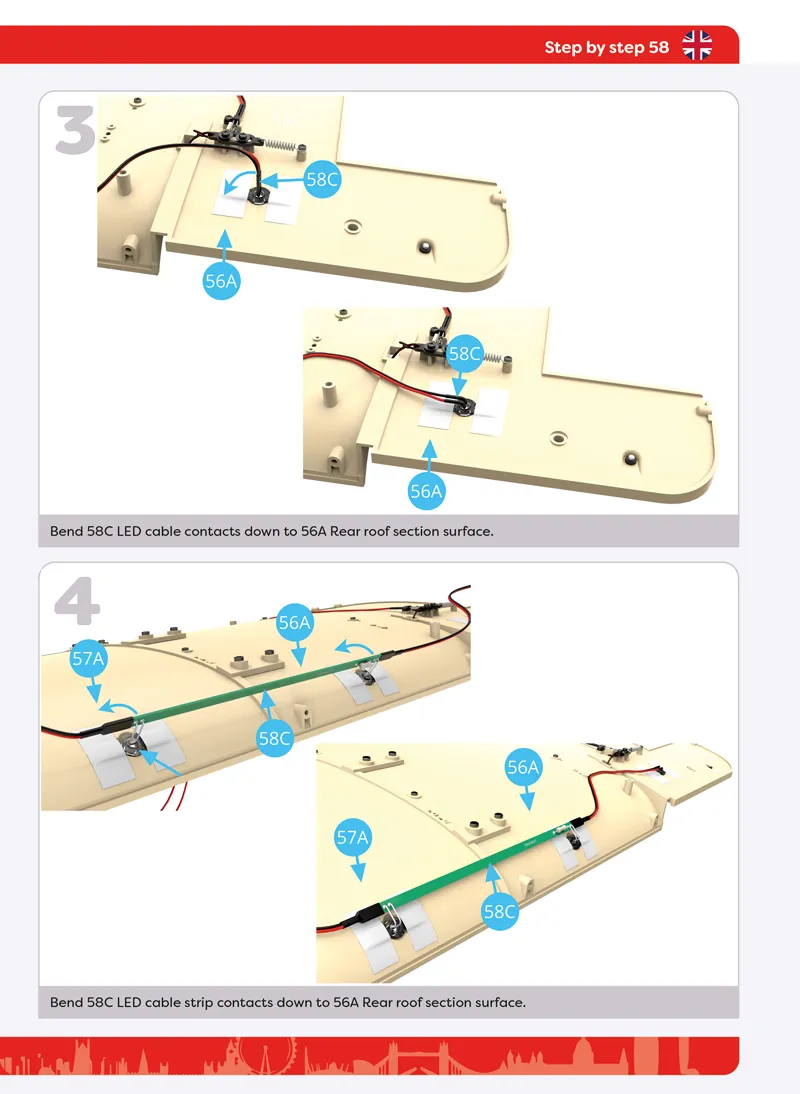 Step by step 58

3

58C

56A

58C

56A

Bend 58C LED cable contacts down to 56A Rear roof section surface.

4

56A

57A

58C

56A

57A

58C

Bend 58C LED cable strip contacts down to 56A Rear roof section surface.