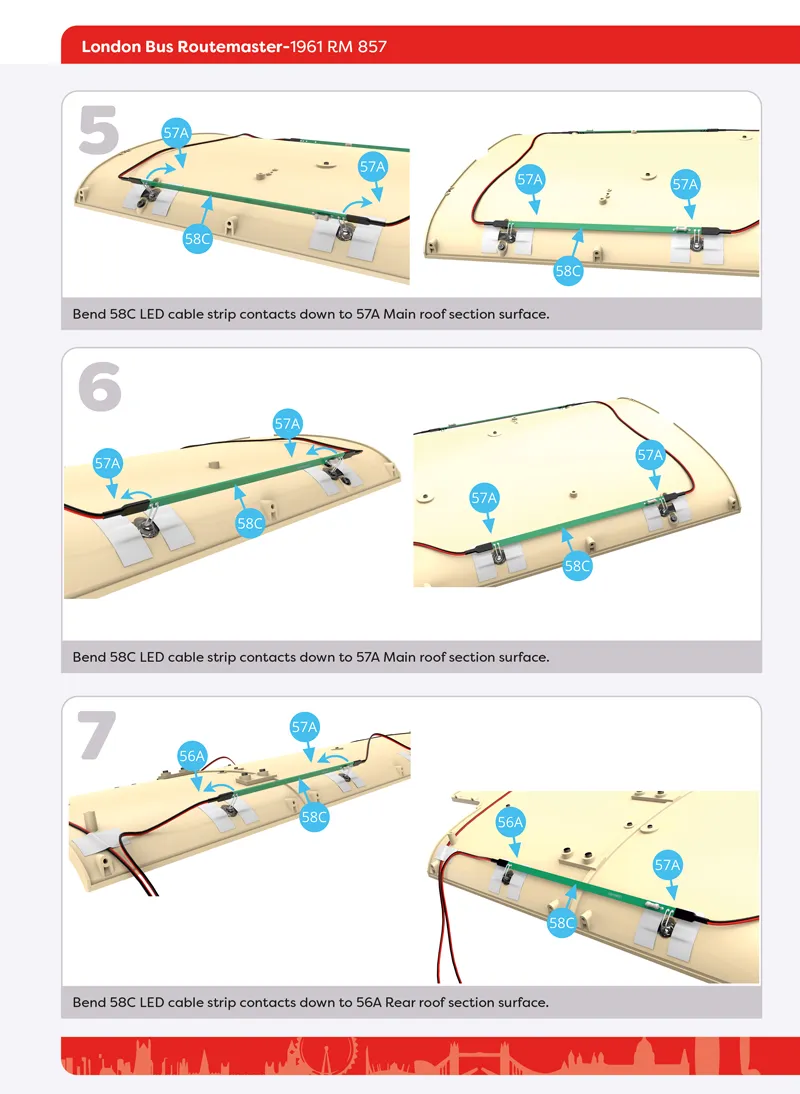 London Bus Routemaster-1961 RM 857

5

57A

57A

58C

57A

57A

58C

Bend 58C LED cable strip contacts down to 57A Main roof section surface.

6

57A

57A

58C

57A

57A

58C

Bend 58C LED cable strip contacts down to 57A Main roof section surface.

7

56A

57A

58C

56A

57A

58C

Bend 58C LED cable strip contacts down to 56A Rear roof section surface.