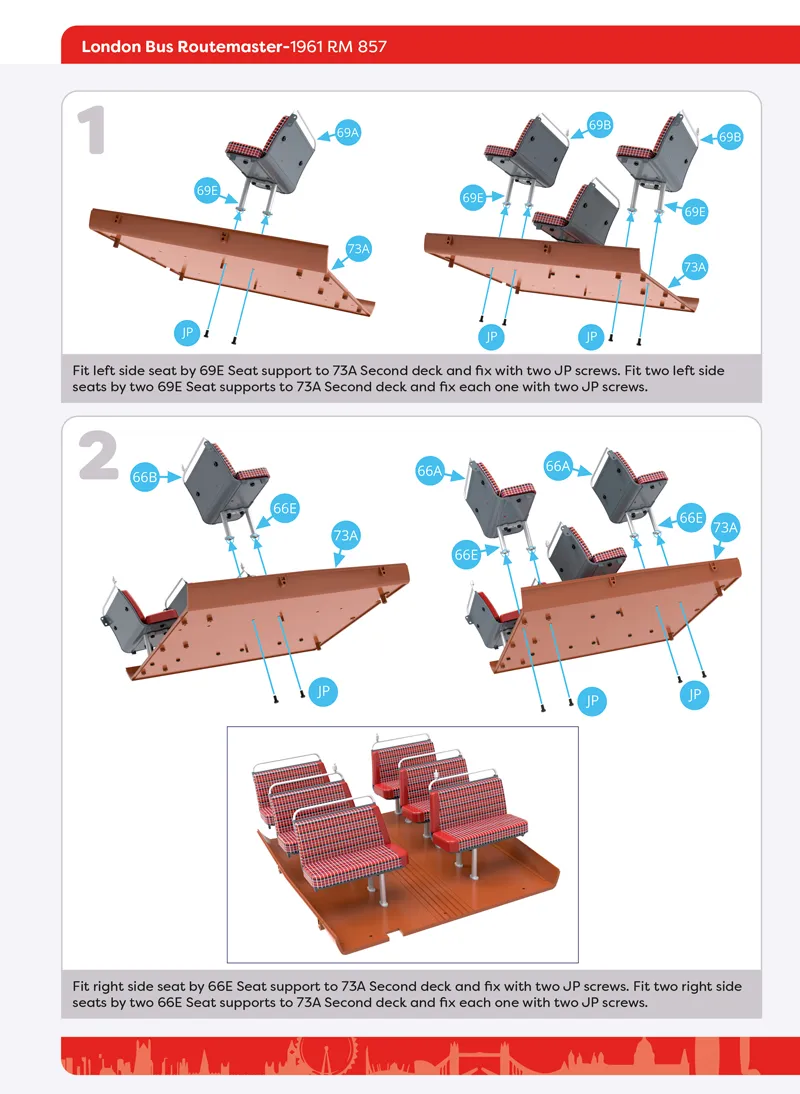 London Bus Routemaster-1961 RM 857

1

69A
69E
73A
JP

69B
69B
69E
69E
73A
JP
JP

Fit left side seat by 69E Seat support to 73A Second deck and fix with two JP screws. Fit two left side seats by two 69E Seat supports to 73A Second deck and fix each one with two JP screws.

2

66B
66E
73A
JP

66A
66A
66E
66E
73A
JP
JP

Fit right side seat by 66E Seat support to 73A Second deck and fix with two JP screws. Fit two right side seats by two 66E Seat supports to 73A Second deck and fix each one with two JP screws.