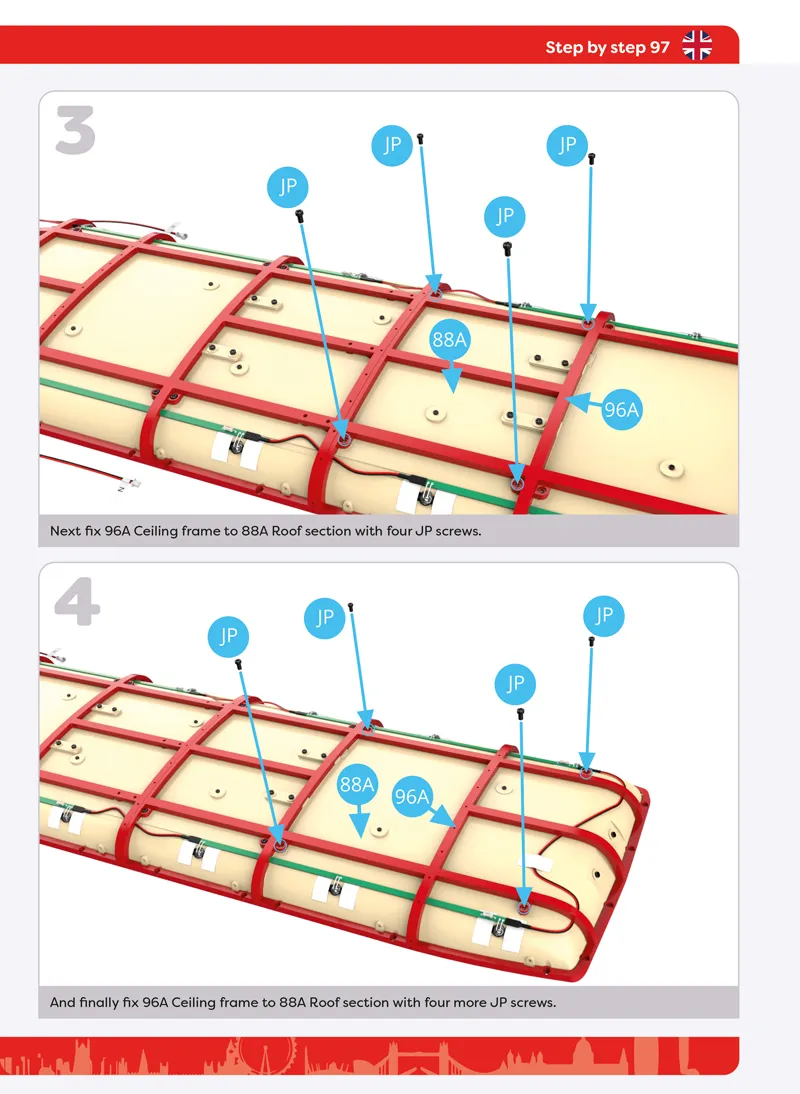 Step by step 97

3

JP
JP
JP
JP
88A
96A

Next fix 96A Ceiling frame to 88A Roof section with four JP screws.

4

JP
JP
JP
JP
88A
96A

And finally fix 96A Ceiling frame to 88A Roof section with four more JP screws.