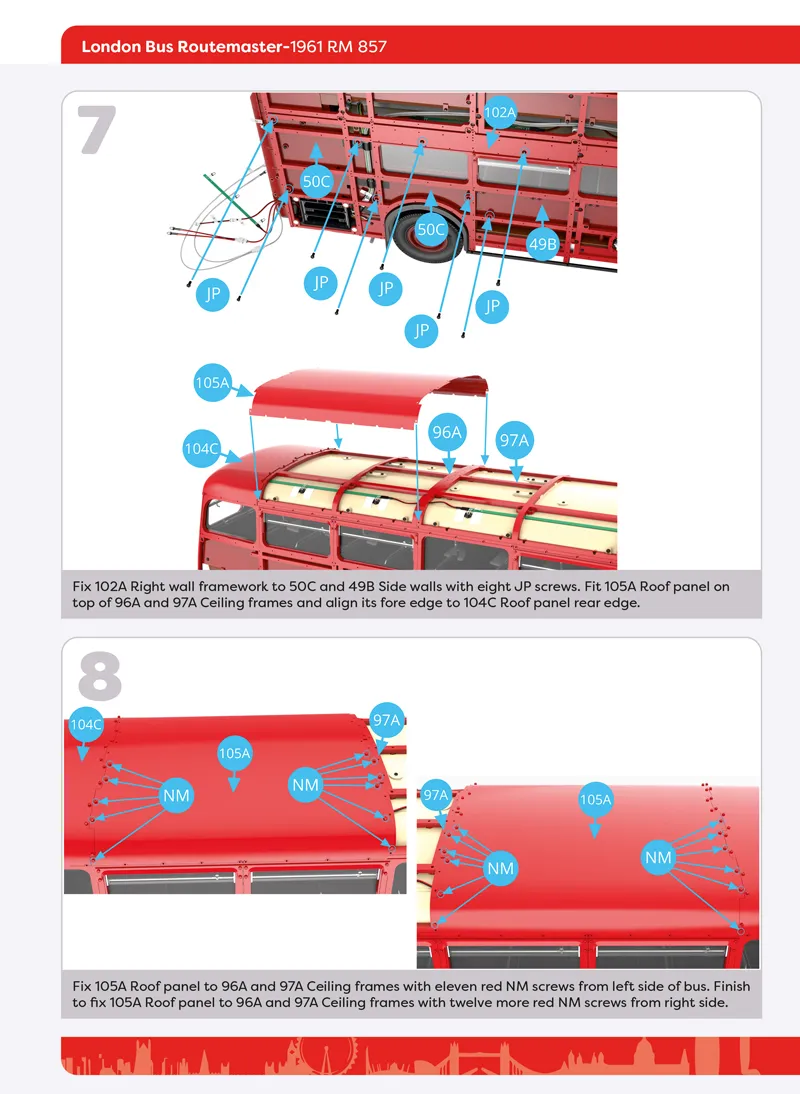 London Bus Routemaster-1961 RM 857

7

102A

50C

50C

49B

JP

JP

JP

JP

JP

105A

104C

96A

97A

Fix 102A Right wall framework to 50C and 49B Side walls with eight JP screws. Fit 105A Roof panel on top of 96A and 97A Ceiling frames and align its fore edge to 104C Roof panel rear edge.

8

104C

105A

97A

NM

NM

97A

105A

NM

NM

Fix 105A Roof panel to 96A and 97A Ceiling frames with eleven red NM screws from left side of bus. Finish to fix 105A Roof panel to 96A and 97A Ceiling frames with twelve more red NM screws from right side.